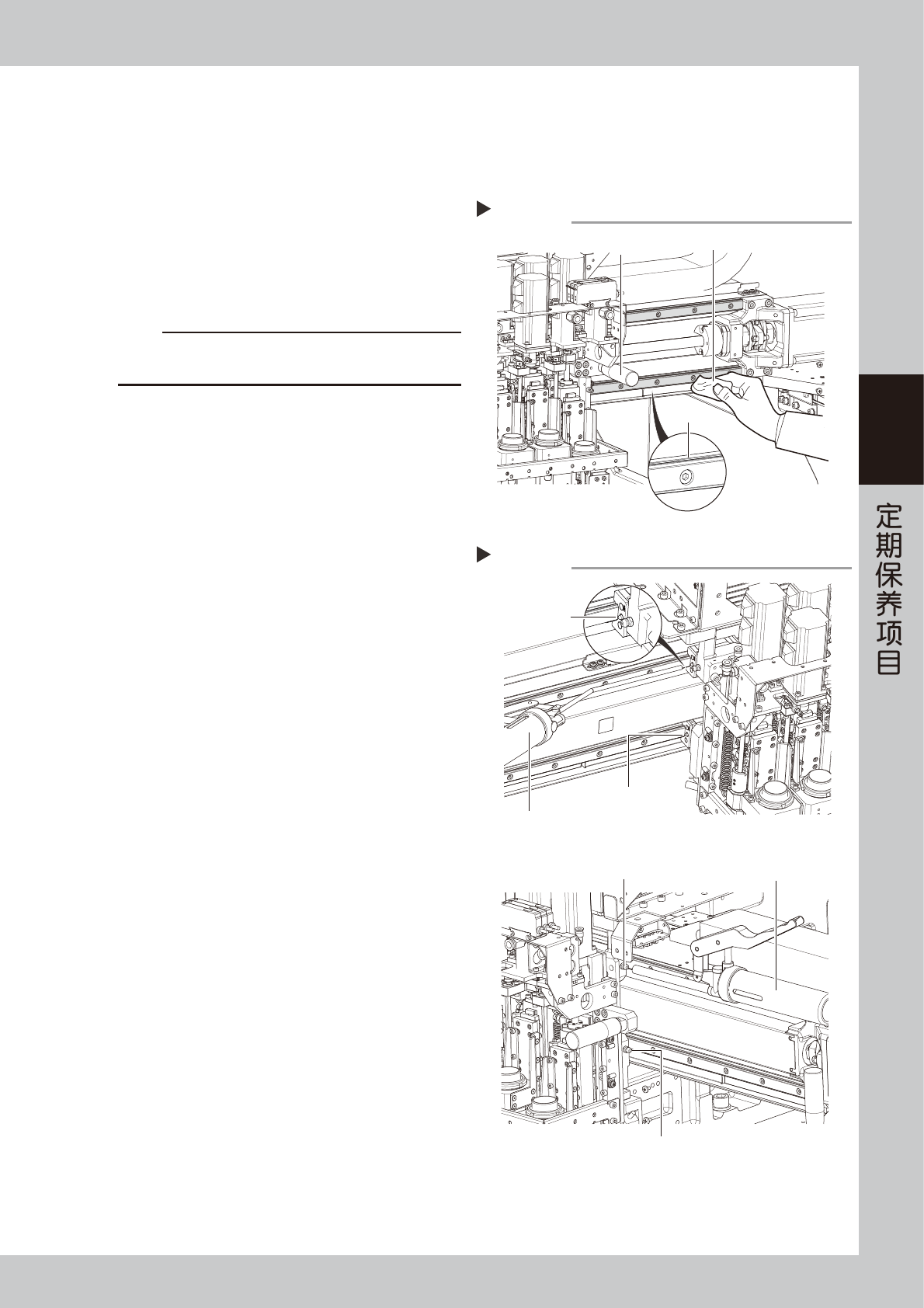 定期保养项目