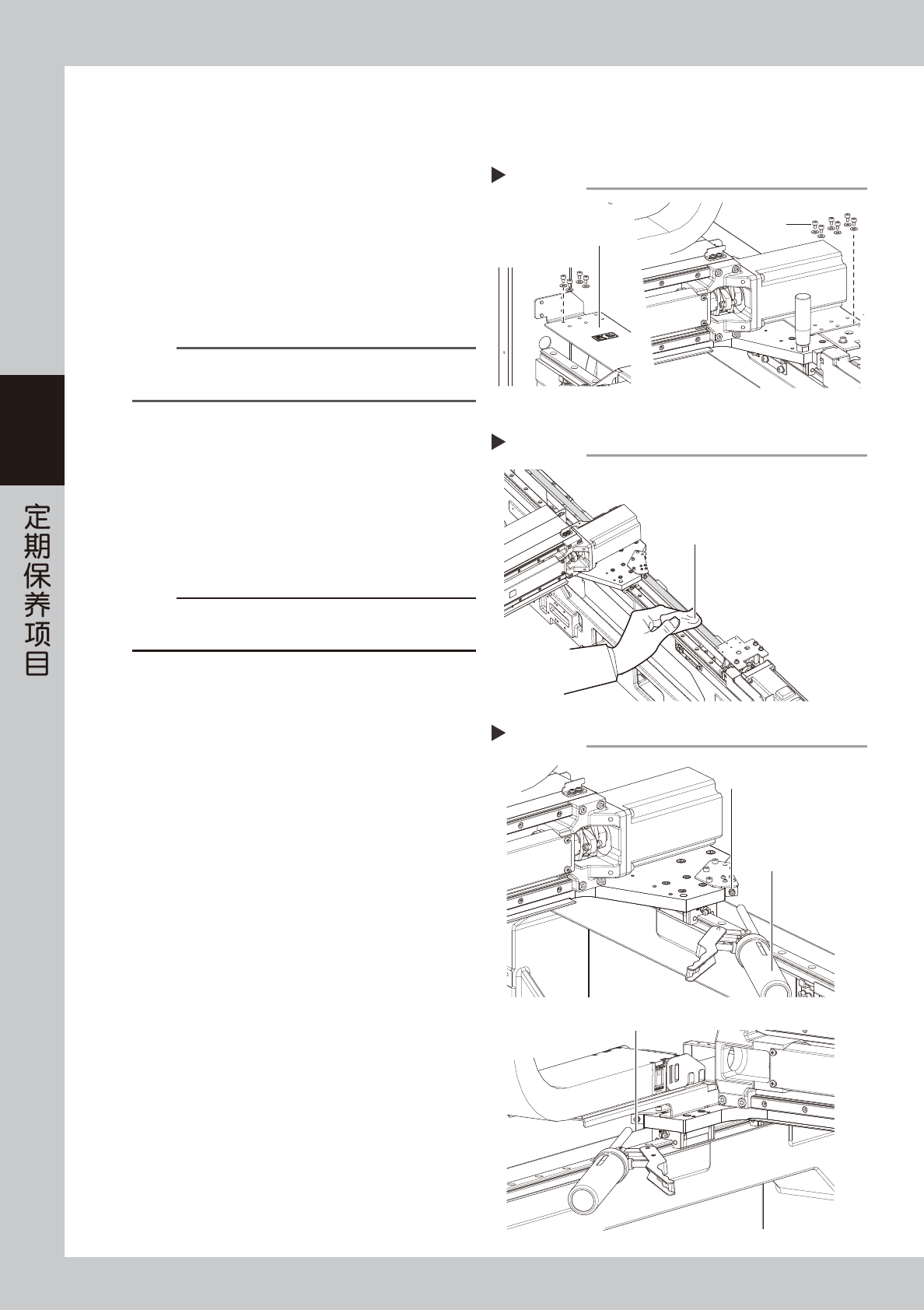 定期保养项目