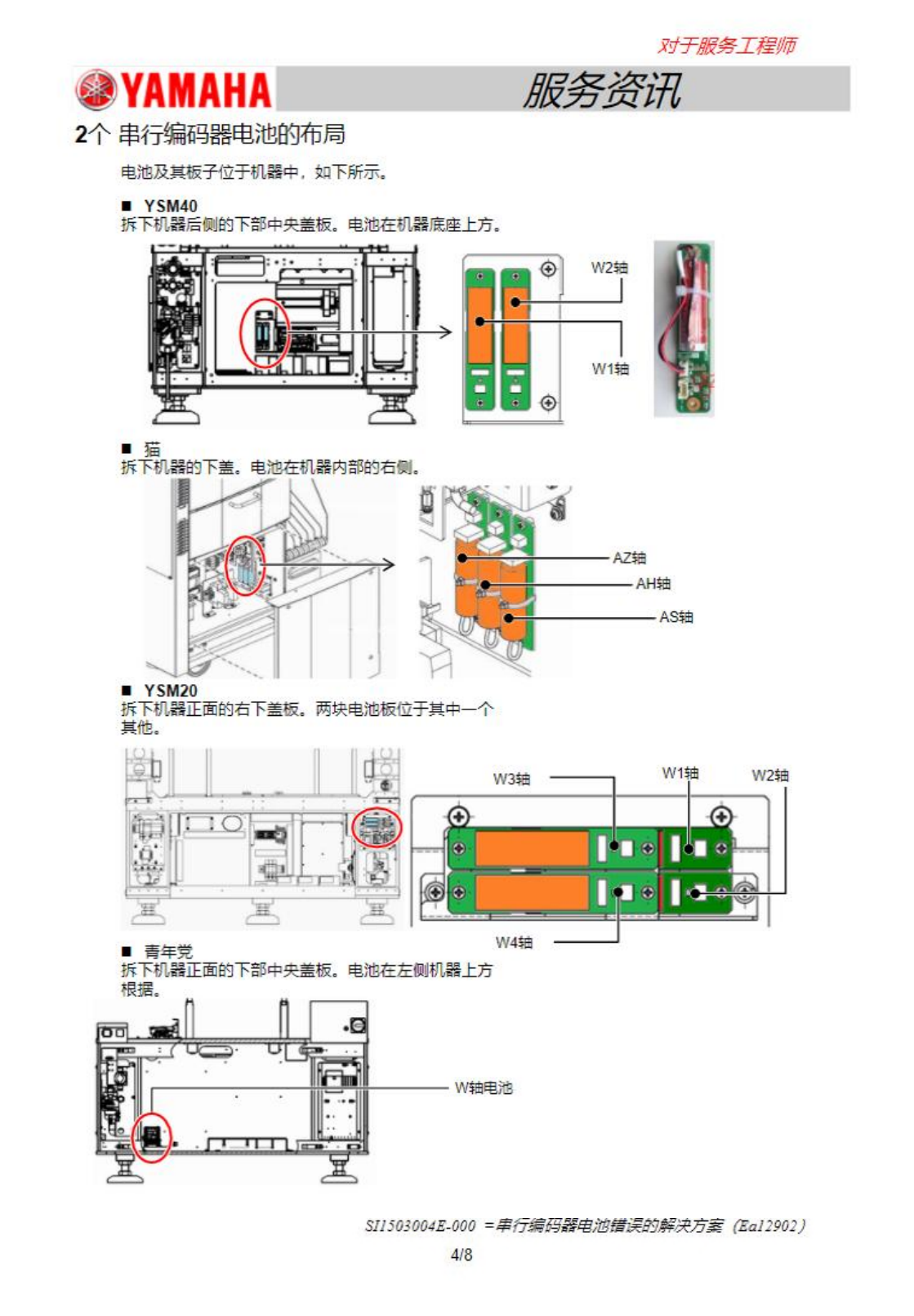 对于服务工程师

YAMAHA

服务资讯

2个 串行编码器电池的布局

电池及其板子位于机器中，如下所示。

■ YSM40
拆下机器后侧的下部中央盖板。电池在机器底座上方。

W2轴

W1轴

■ 猫
拆下机器的下盖。电池在机器内部的右侧。

AZ轴

AH轴

AS轴

■ YSM20
拆下机器正面的右下盖板。两块电池板位于其中一个其他。

W3轴

W1轴

W2轴

W4轴

■ 青年党
拆下机器正面的下部中央盖板。电池在左侧机器上方根据。

W轴电池

SI1503004E-000 =串行编码器电池错误的解决方案 (Ea12902)

4/8