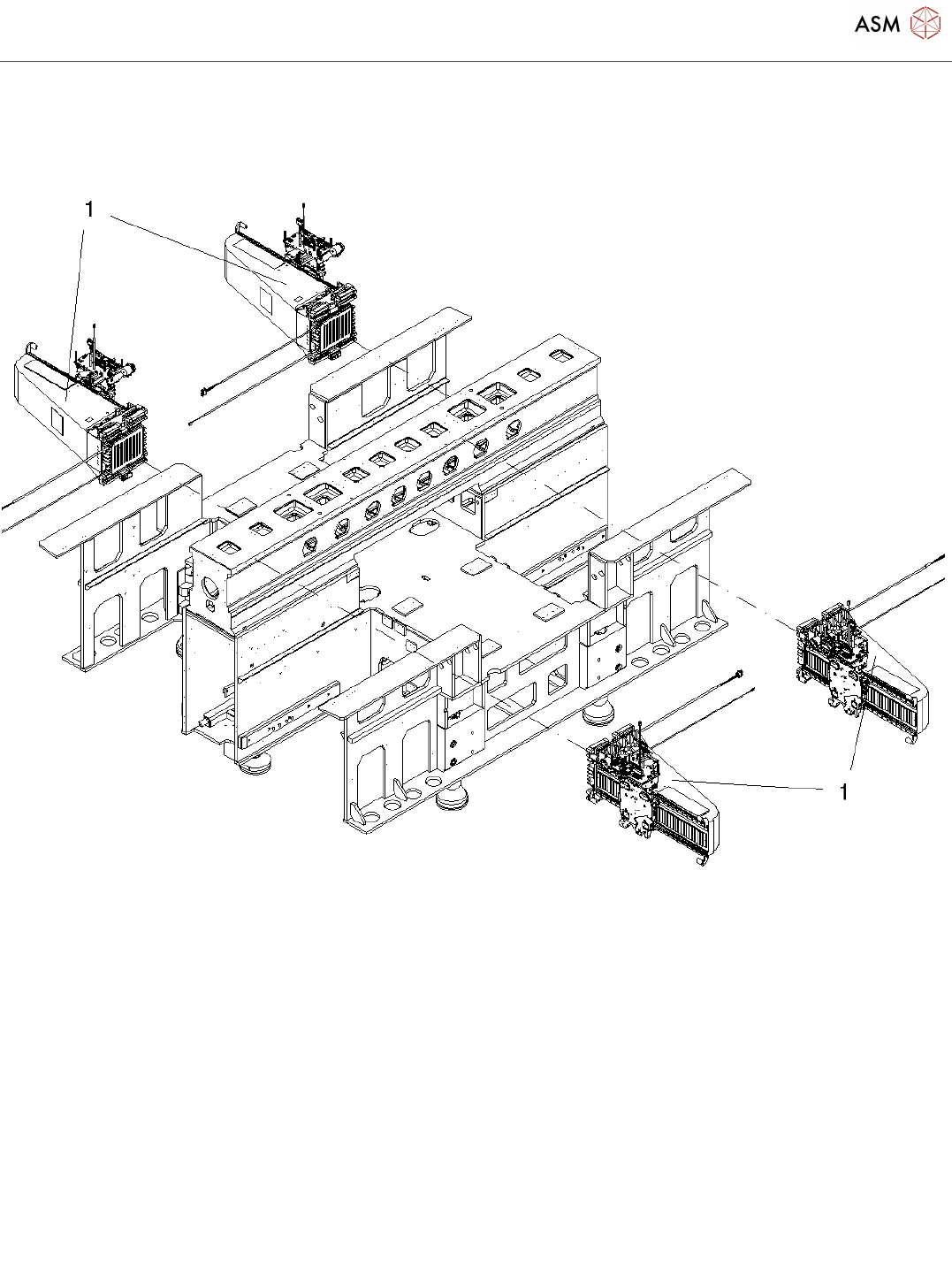 ASM

1

1