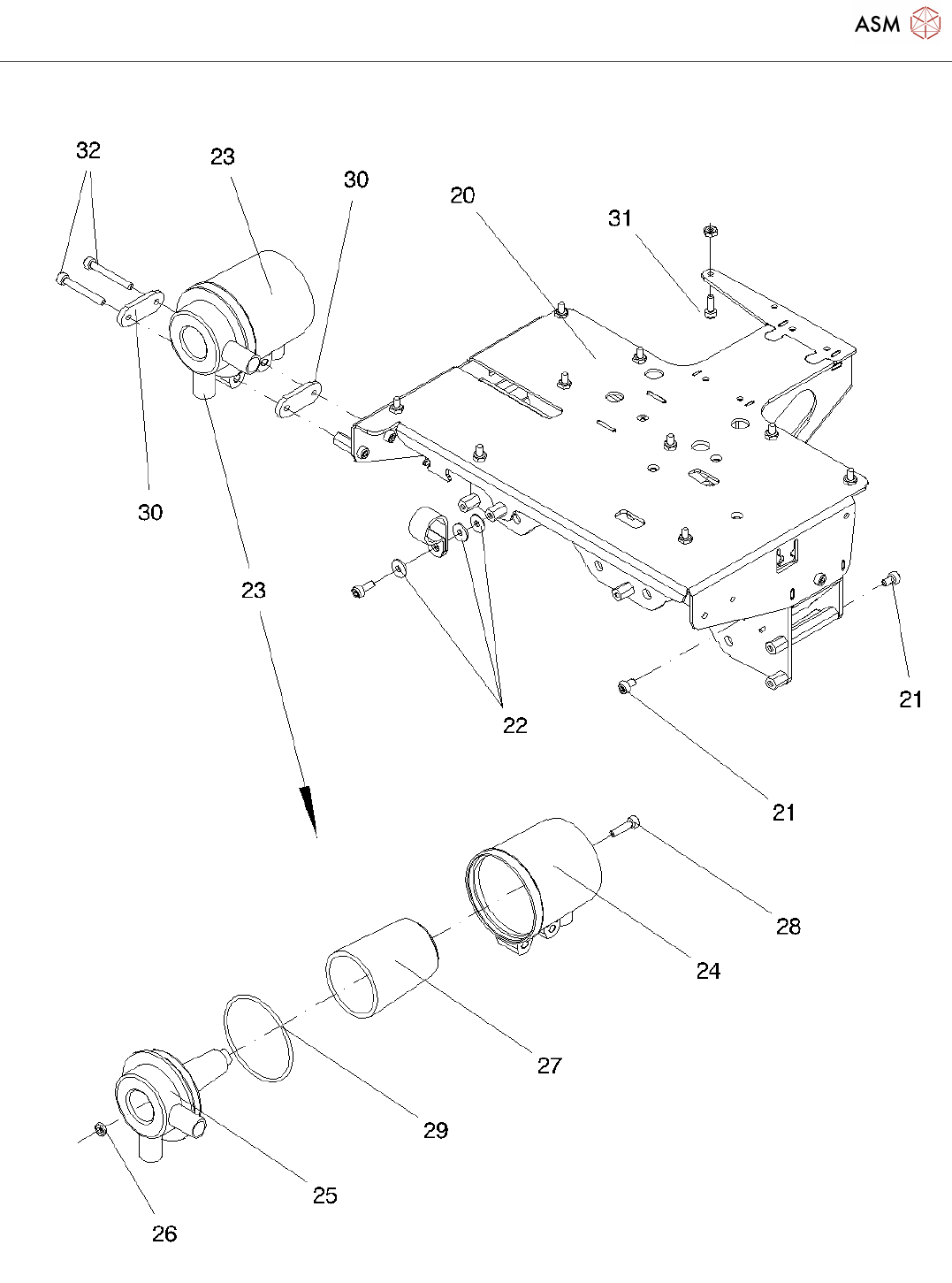 ASM

32
23
30
20
31
30
23
22
21
21
28
24
27
29
25
26