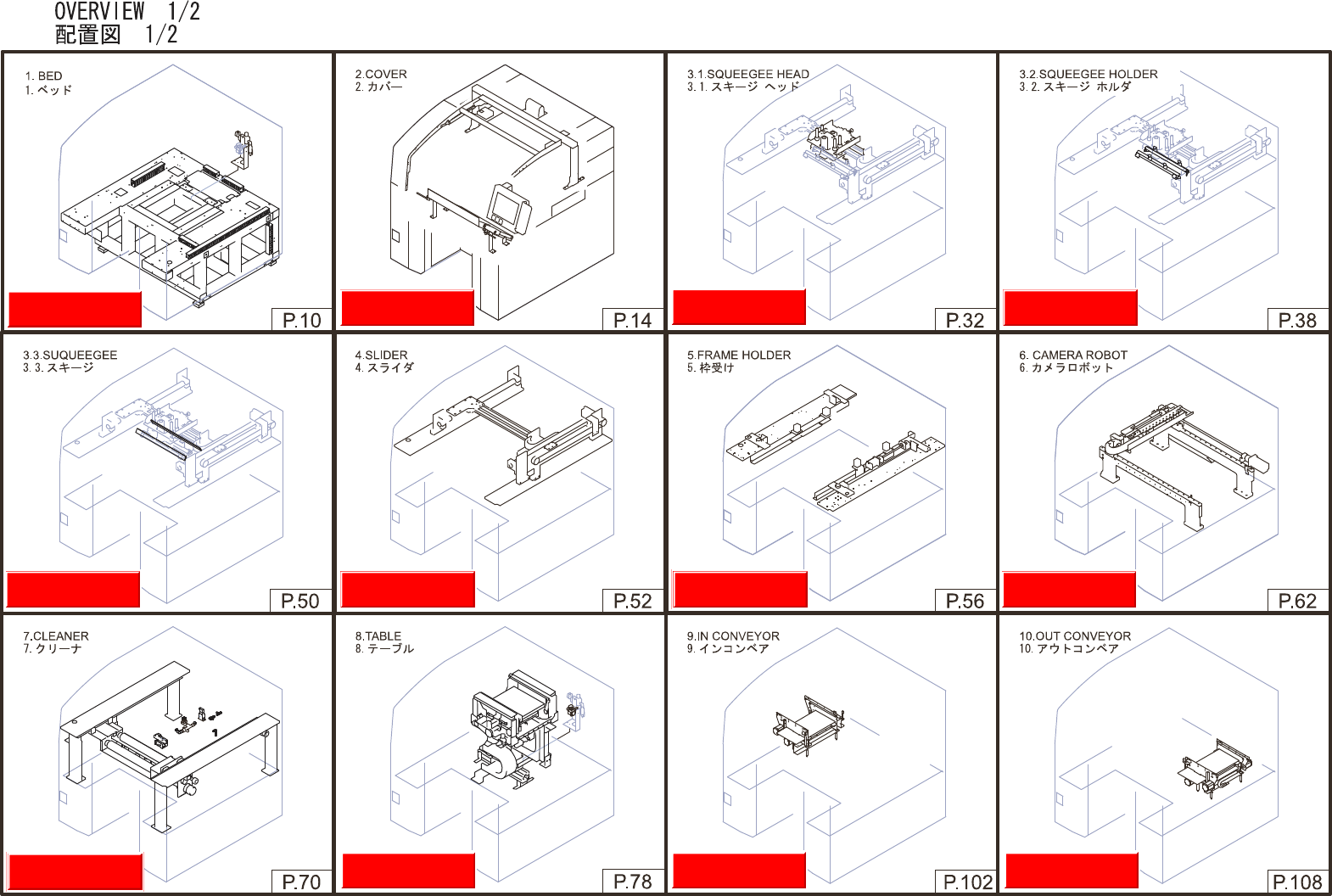 OVERVIEW 1/2
配置図 1/2

1. BED
1. ベッド
P.10

2.COVER
2. カバー
P.14

3.1.SQUEEGEE HEAD
3.1. スキージ ヘッド
P.32

3.2.SQUEEGEE HOLDER
3.2. スキージ ホルダ
P.38

3.3.SUQUEEGEE
3.3. スキージ
P.50

4.SLIDER
4. スライダ
P.52

5.FRAME HOLDER
5. 枠受け
P.56

6. CAMERA ROBOT
6. カメラロボット
P.62

7.CLEANER
7. クリーナ
P.70

8.TABLE
8. テーブル
P.78

9.IN CONVEYOR
9. インコンベア
P.102

10.OUT CONVEYOR
10. アウトコンベア
P.108