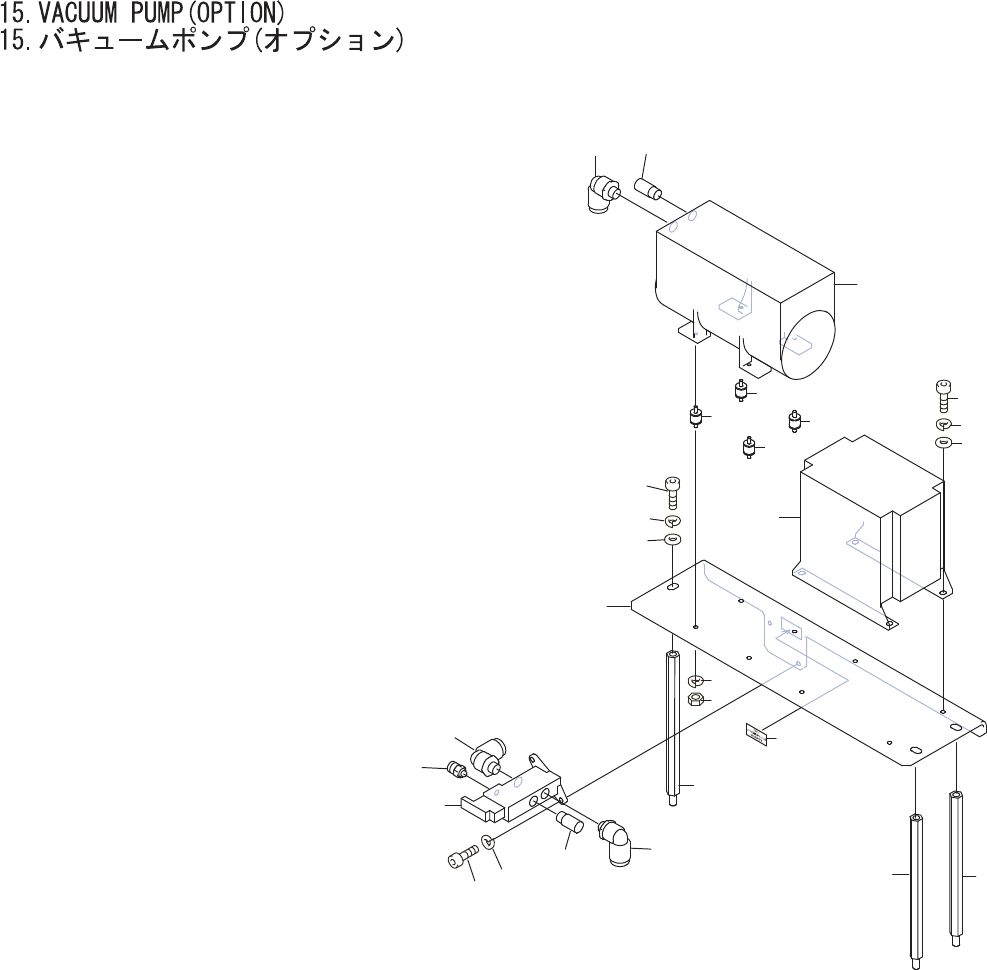 15. VACUUM PUMP(OPTION)
15. バキュームポンプ(オプション)