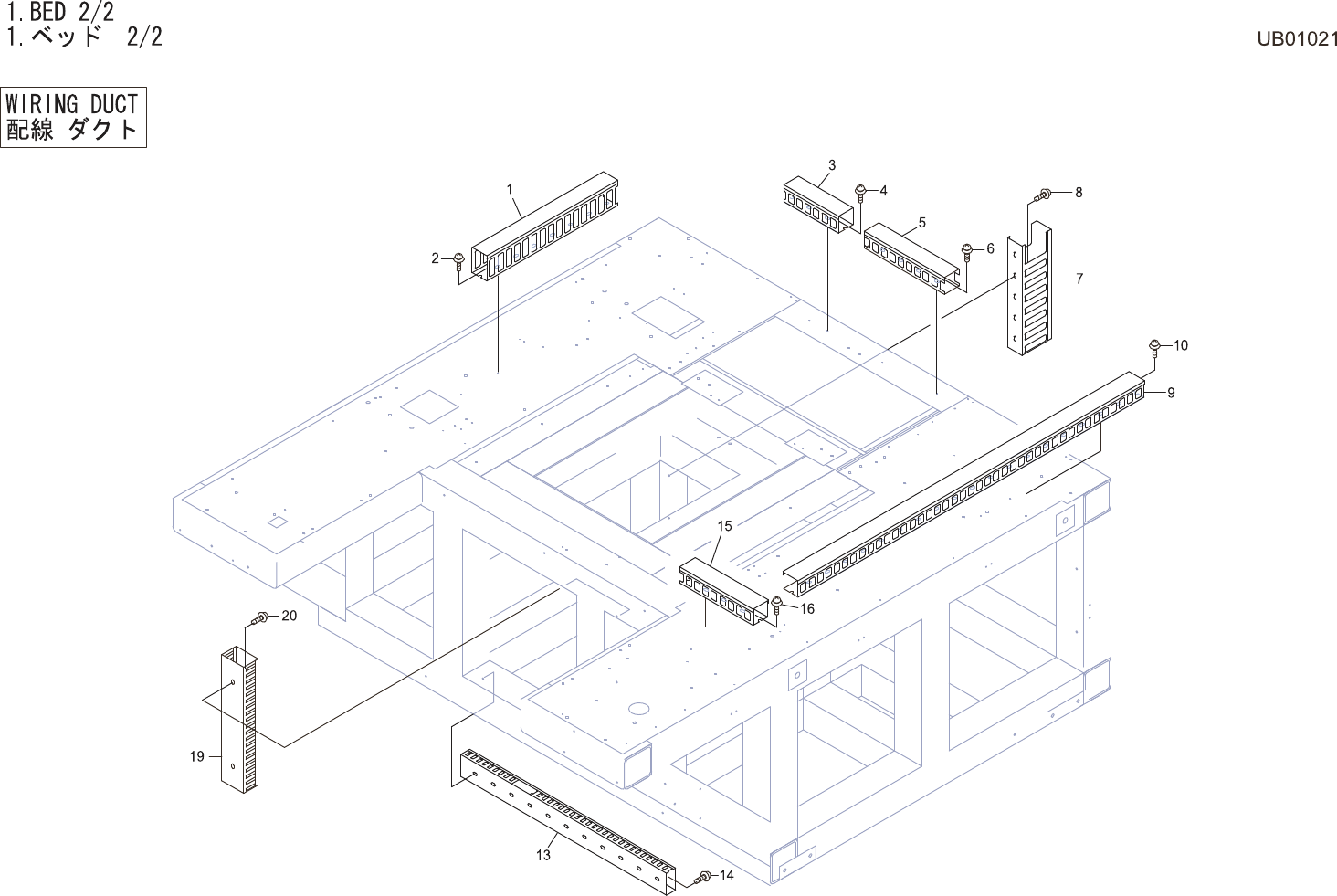 1.BED 2/2
1.ベッド 2/2

UB01021

WIRING DUCT
配線 ダクト

1
2
3
4
5
6
8
7
10
9
15
16
20
19
13
14