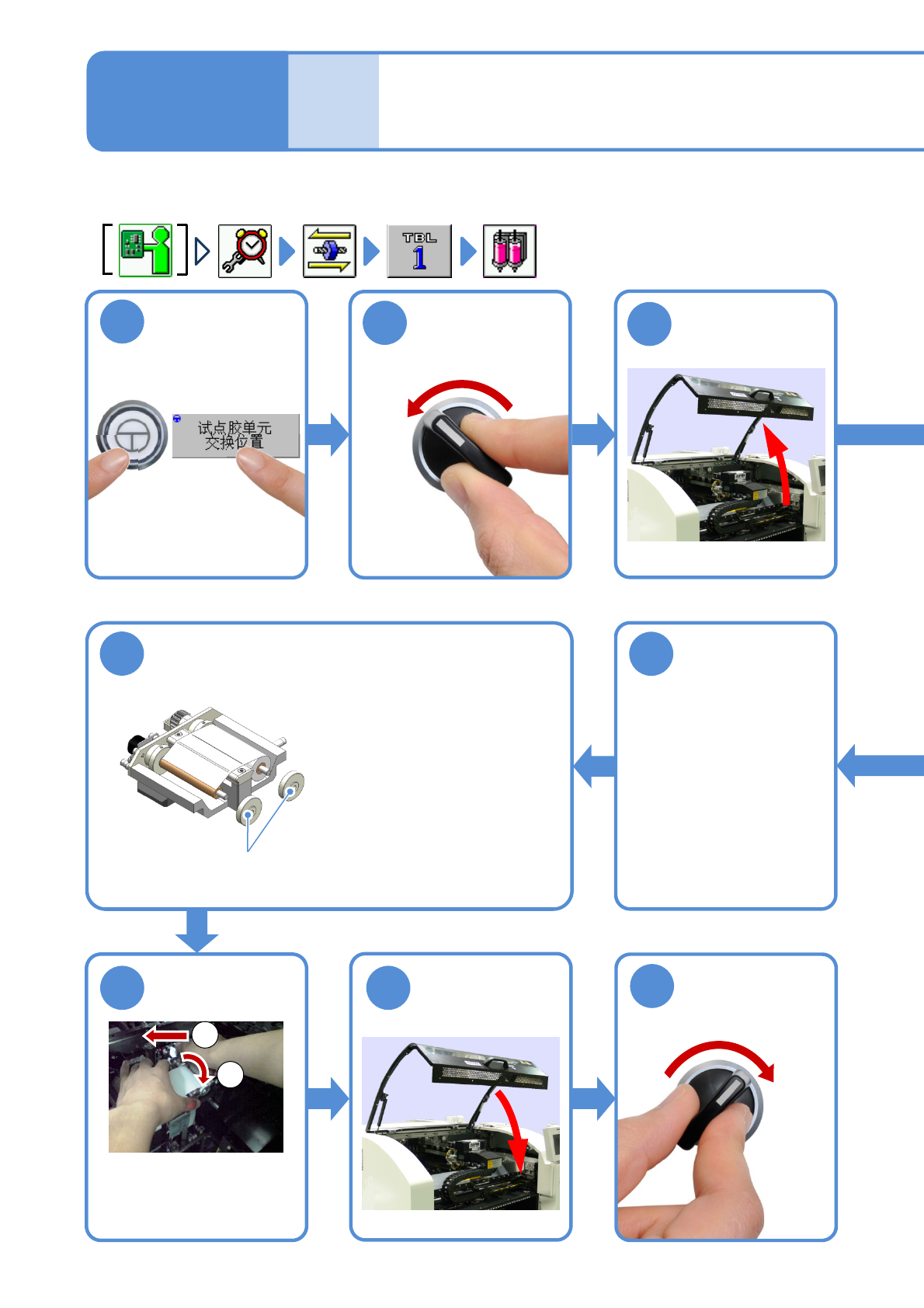 TBL
1

试点胶单元
交换位置