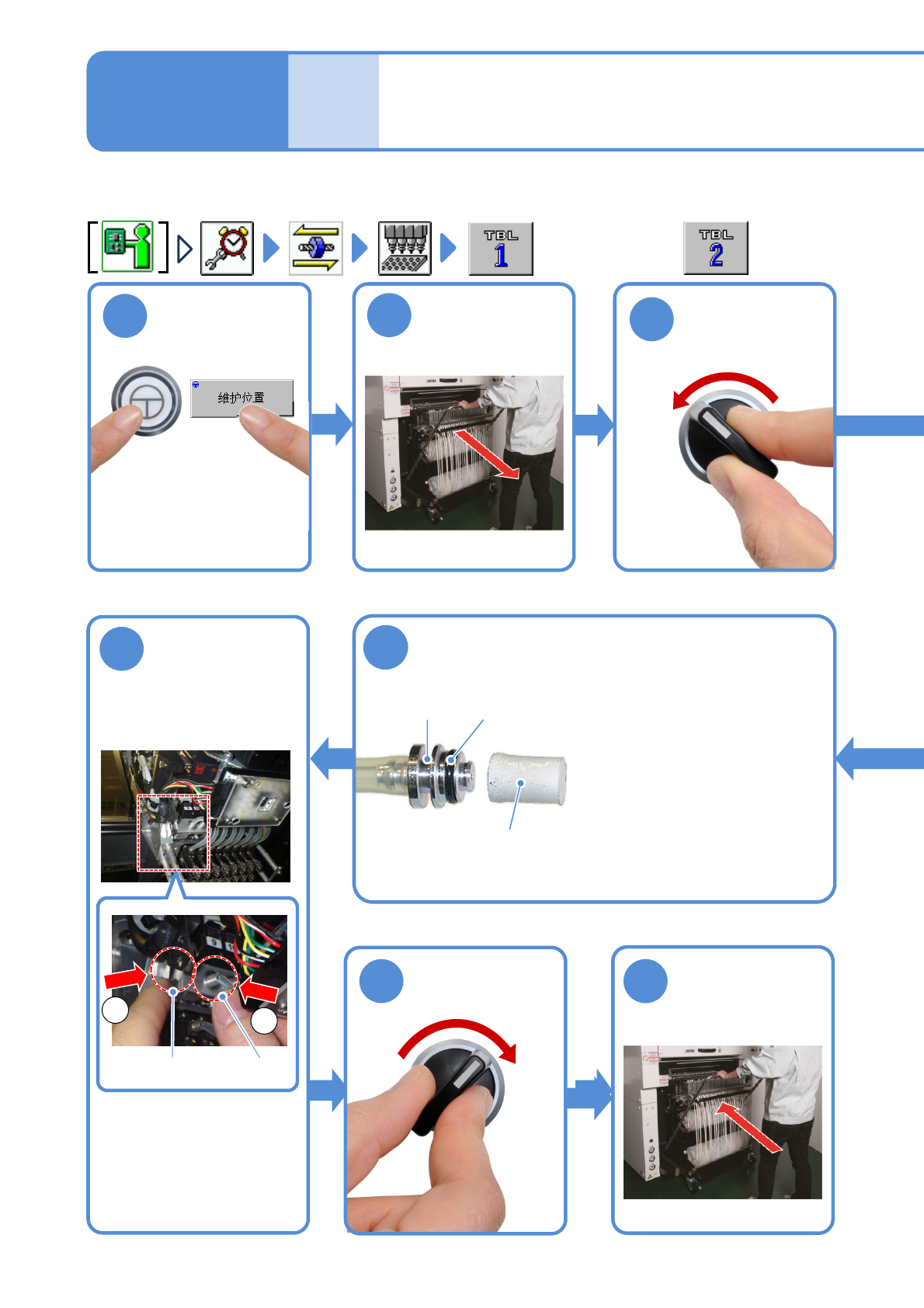 TBL 1

TBL 2

维护位置