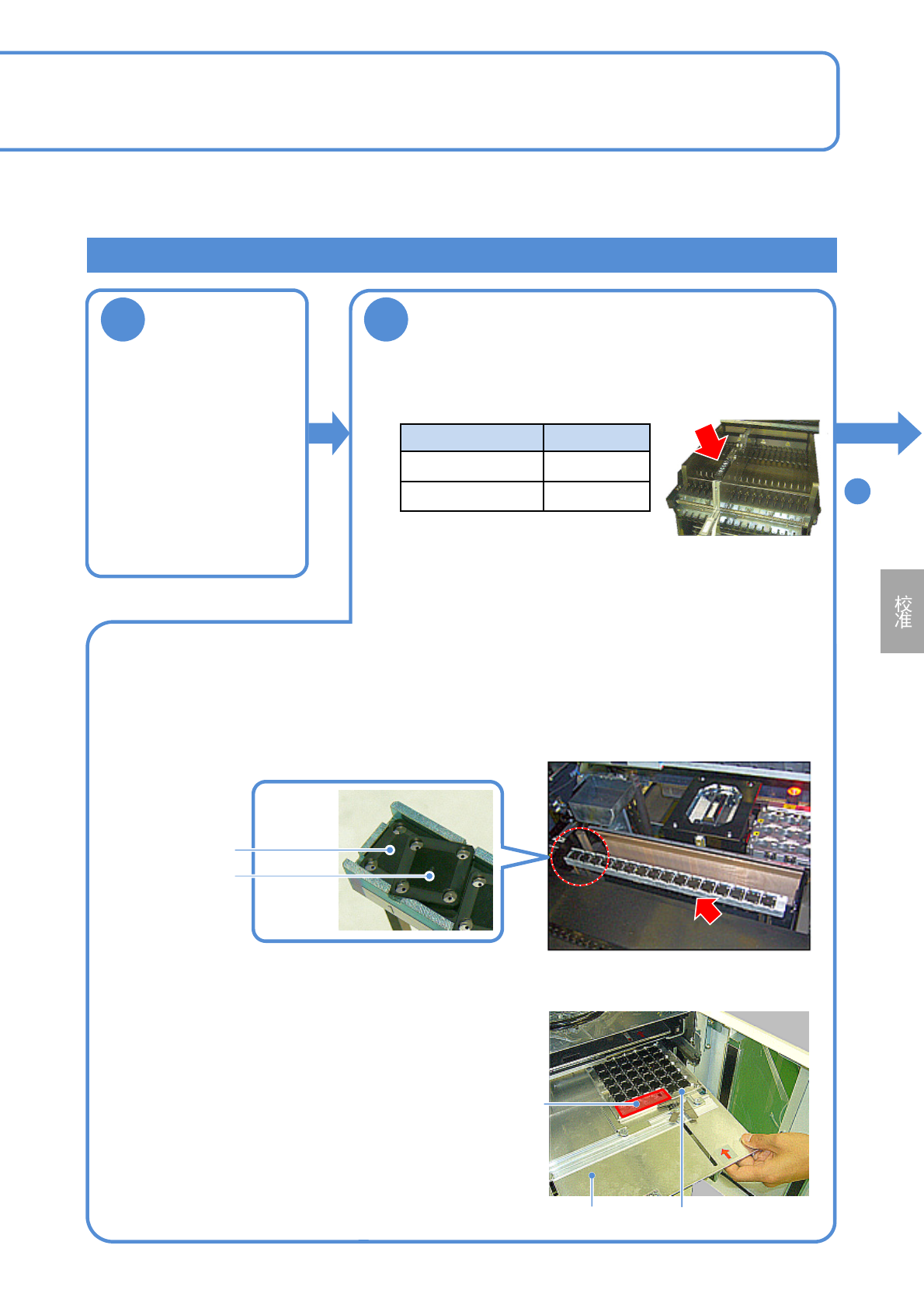 校准