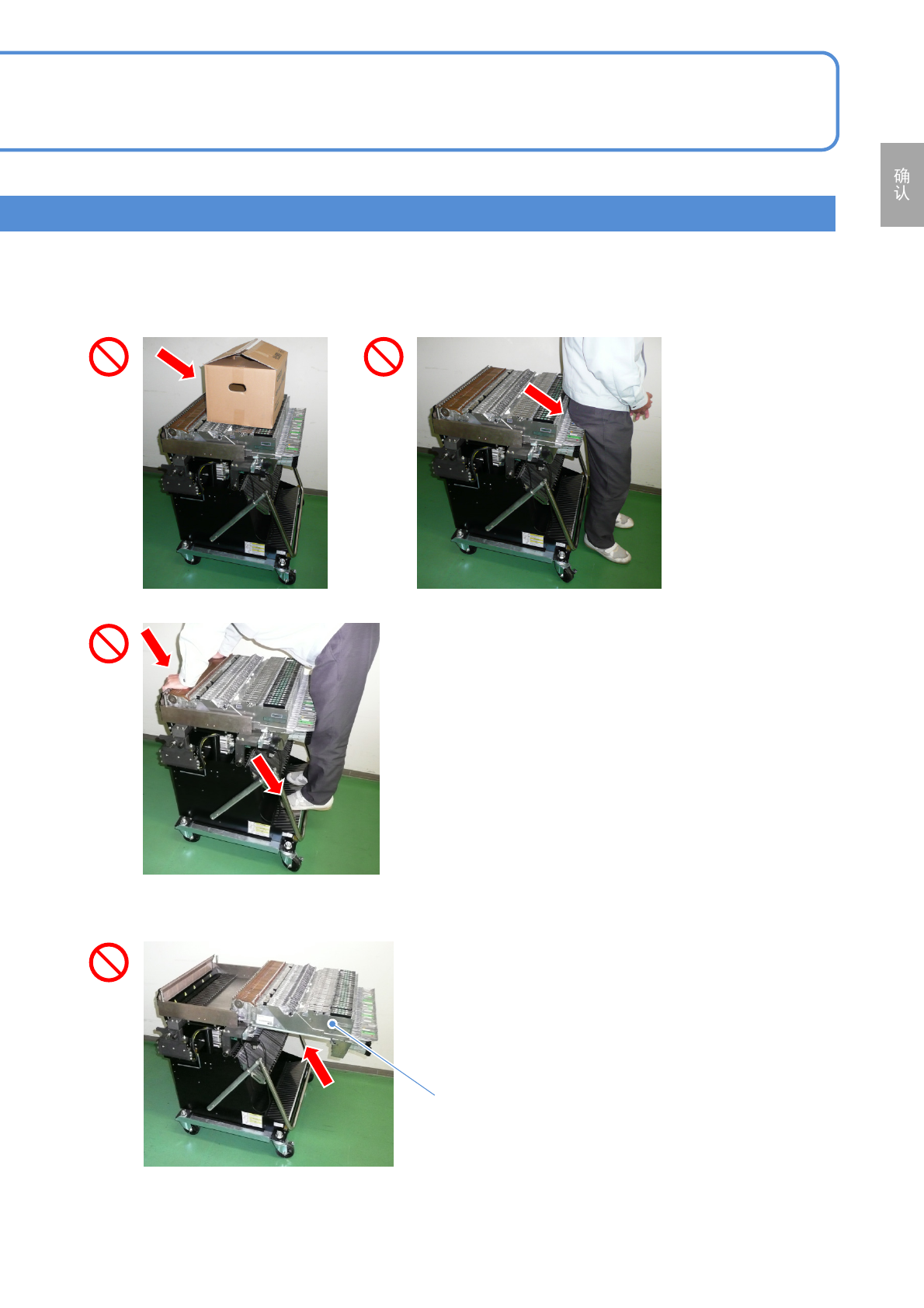 确认