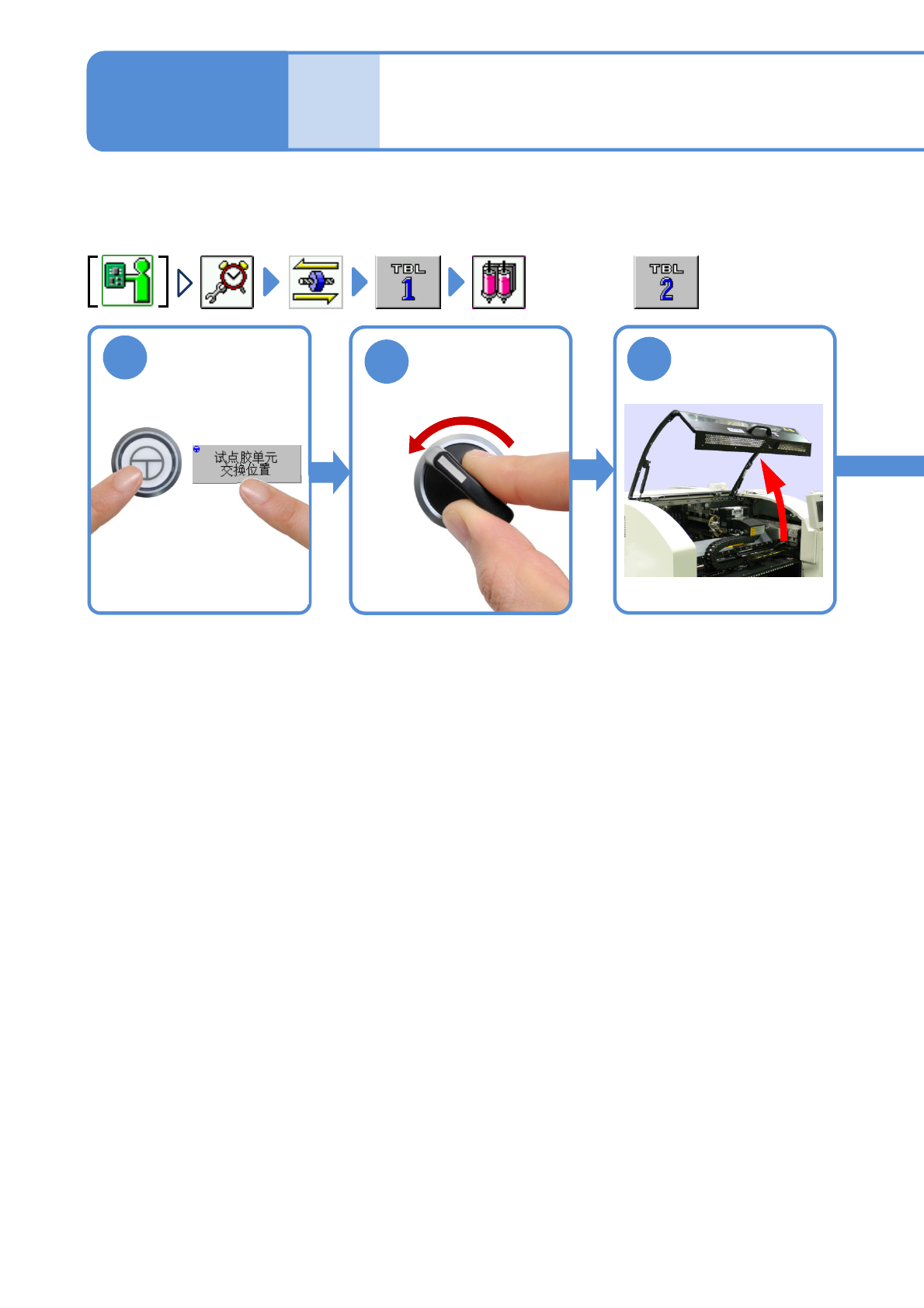 TBL 1

TBL 2

试点胶单元
交换位置