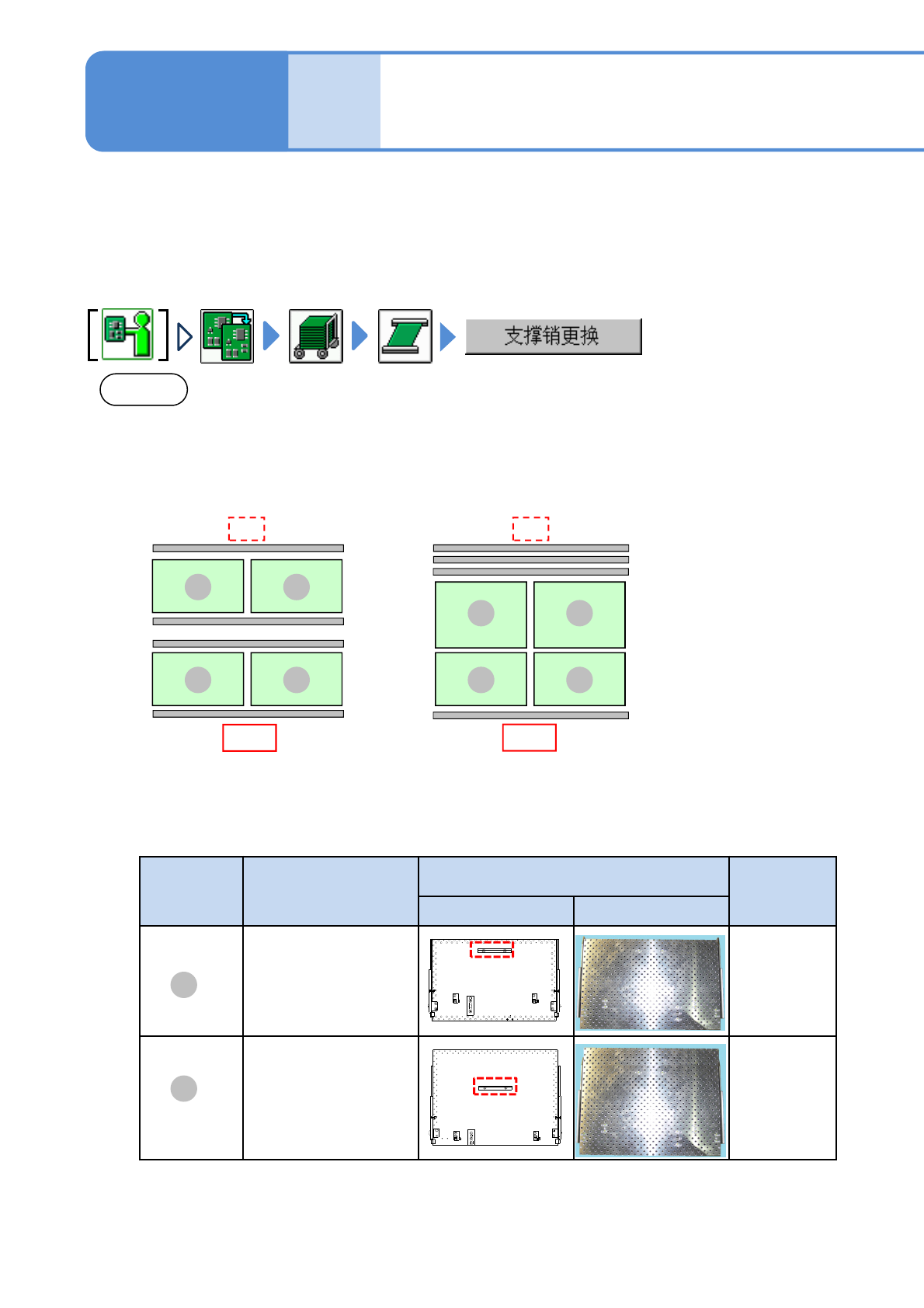 支撑销更换