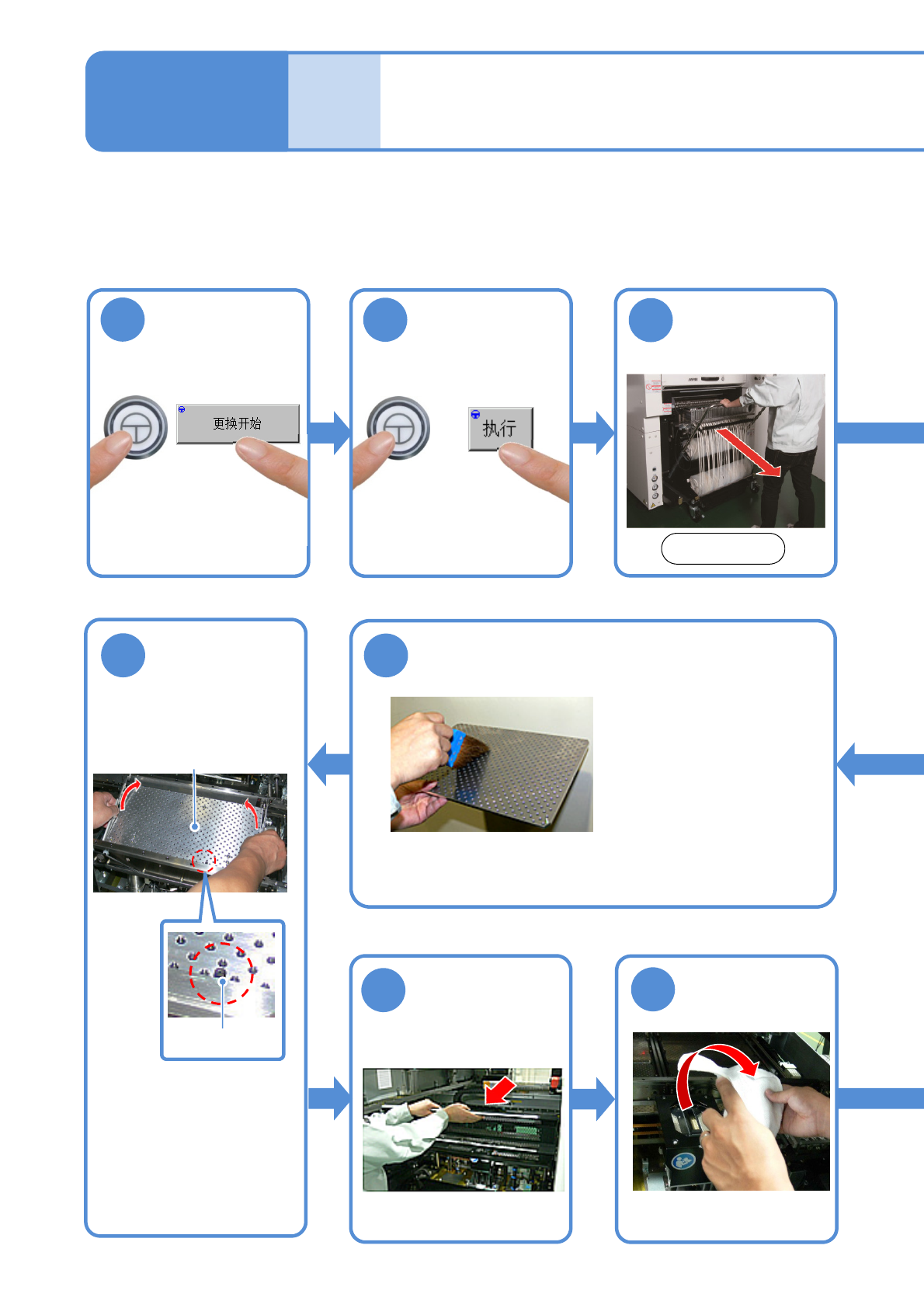 更换开始

执行