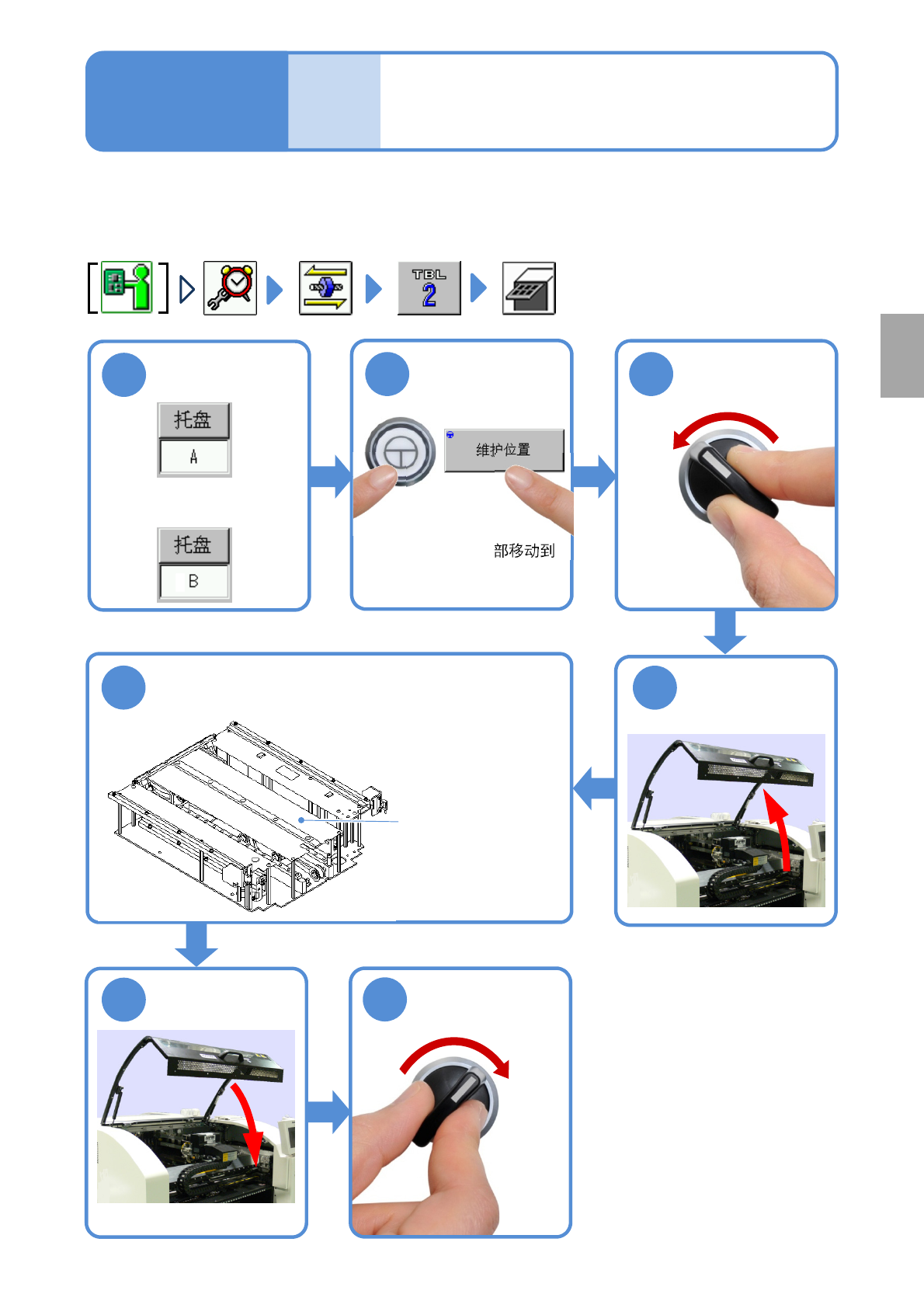 TBL
2

托盘
A

托盘
B

维护位置

部移动到