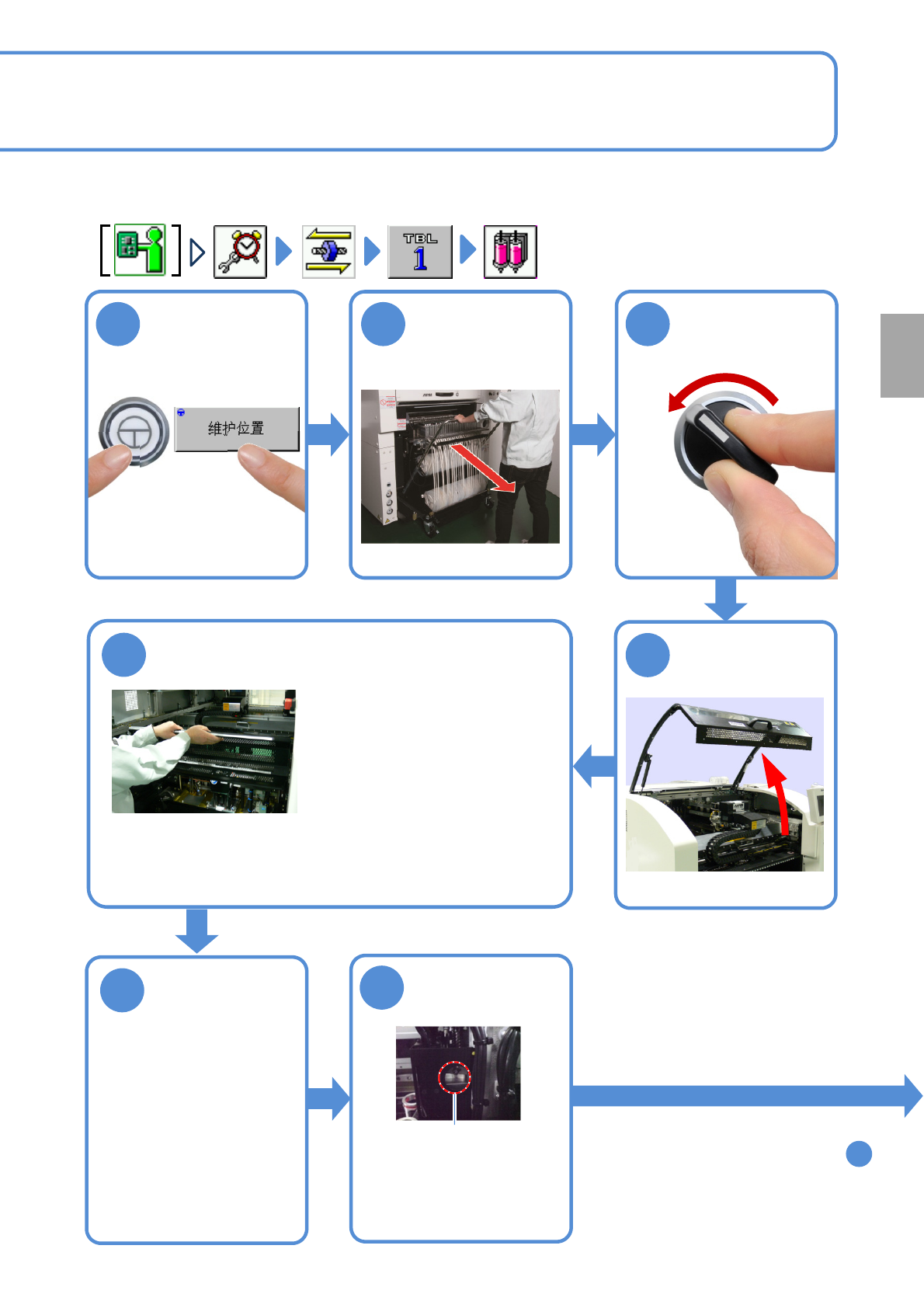 TBL
1

维护位置