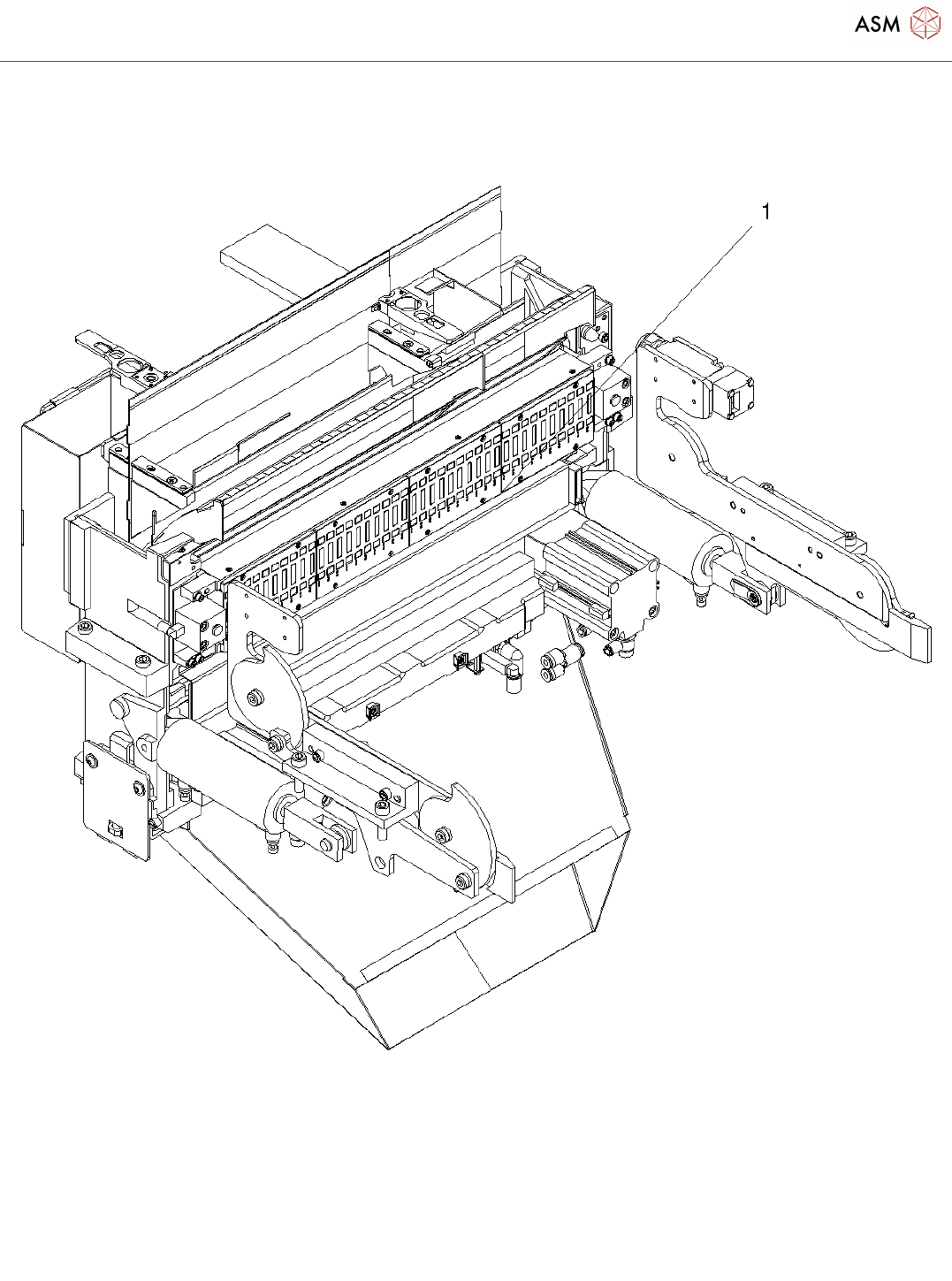 ASM

1