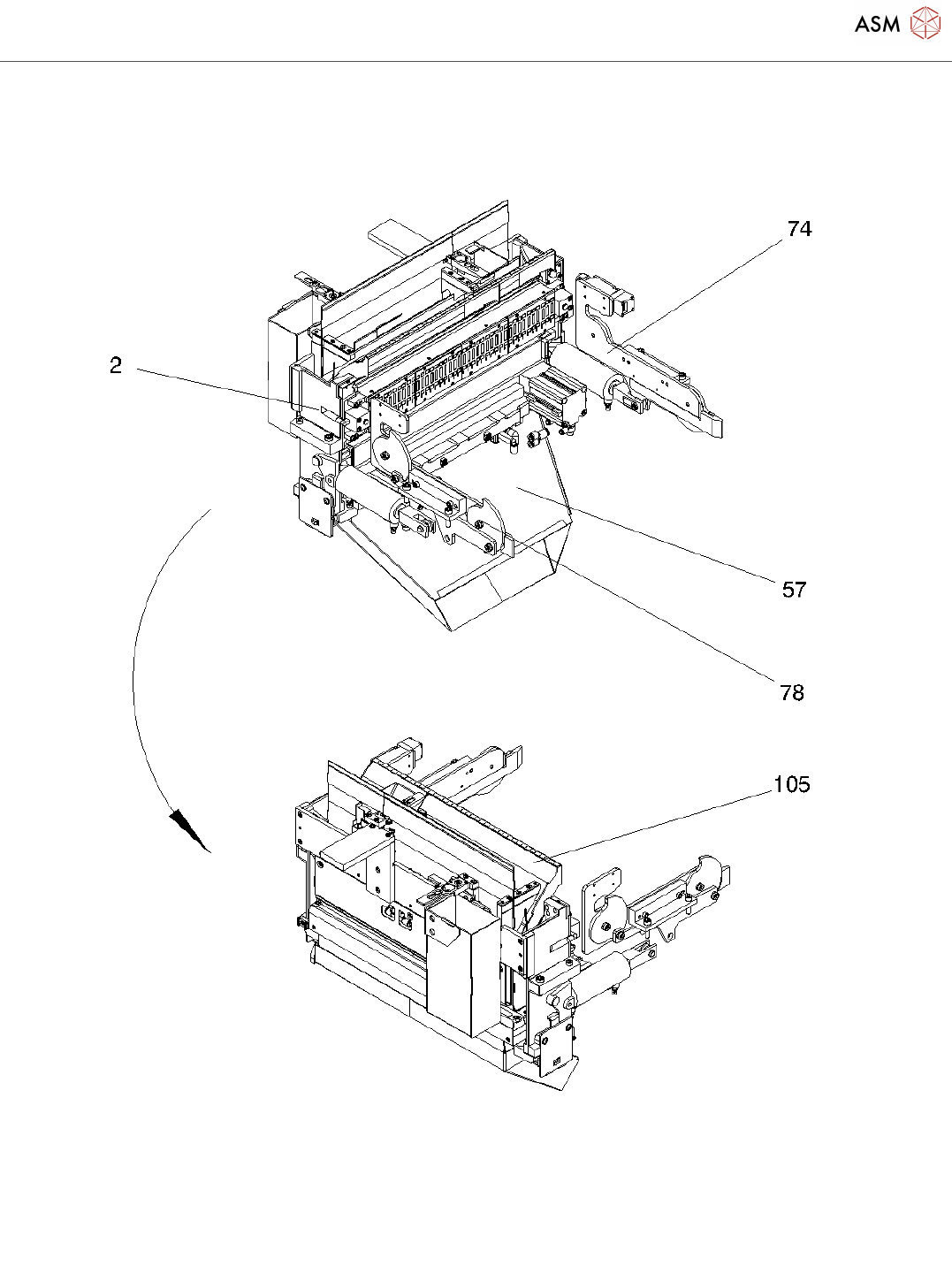 ASM

74

2

57

78

105