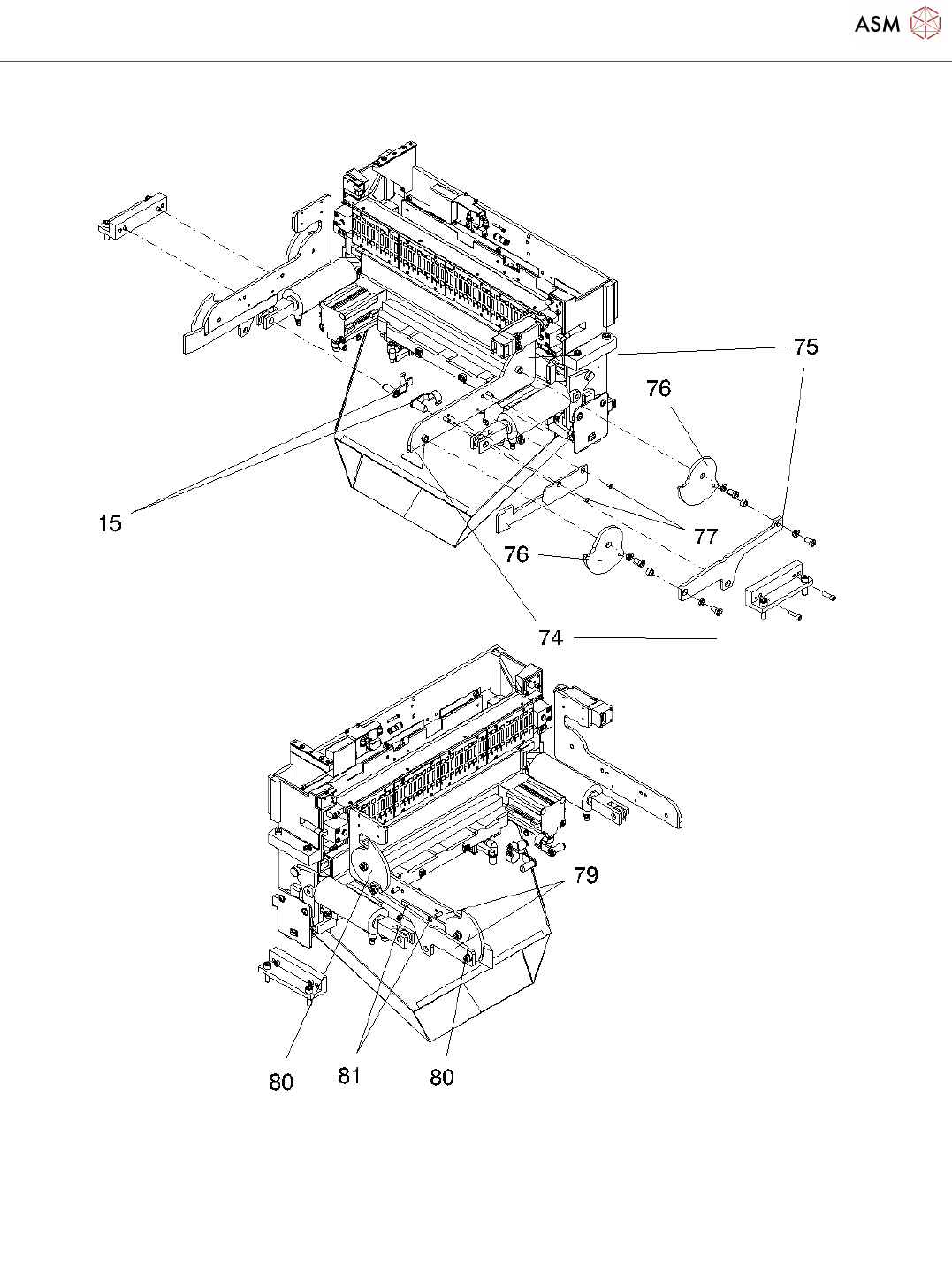 ASM

75

76

15

77

76

74

79

80

81

80