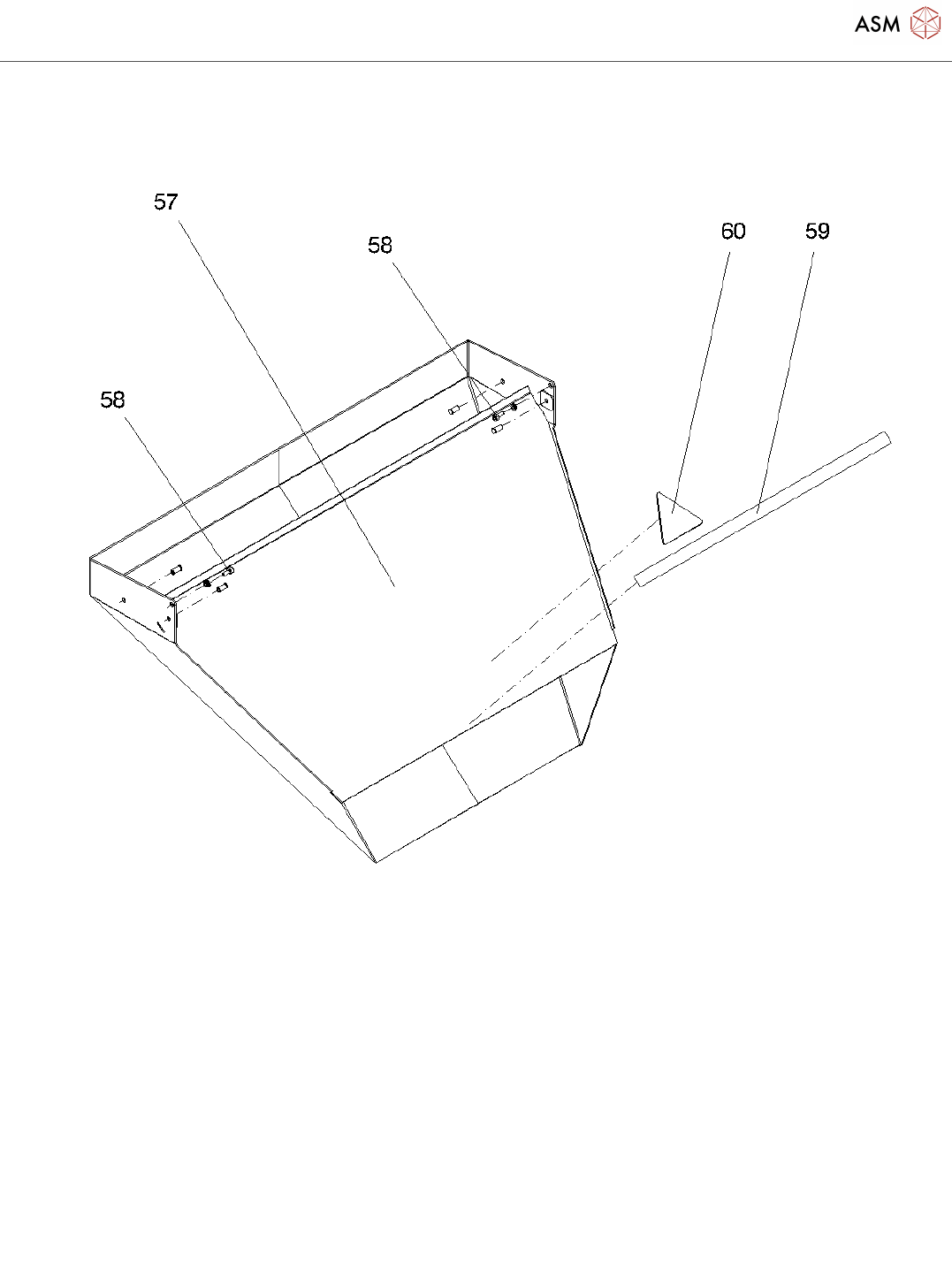 ASM

57

58

60

59

58