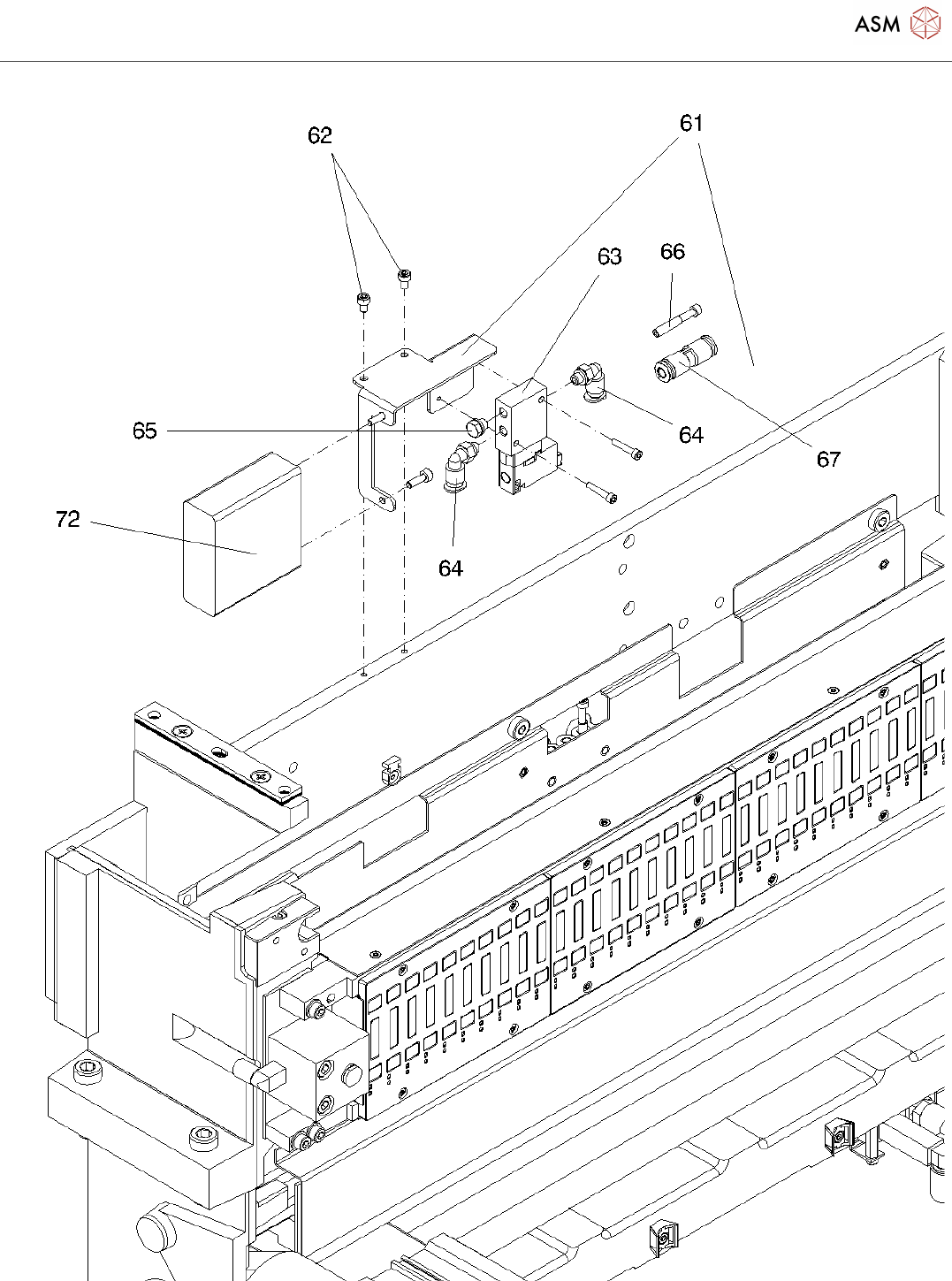 ASM

62
61
63
66
65
64
67
72
64