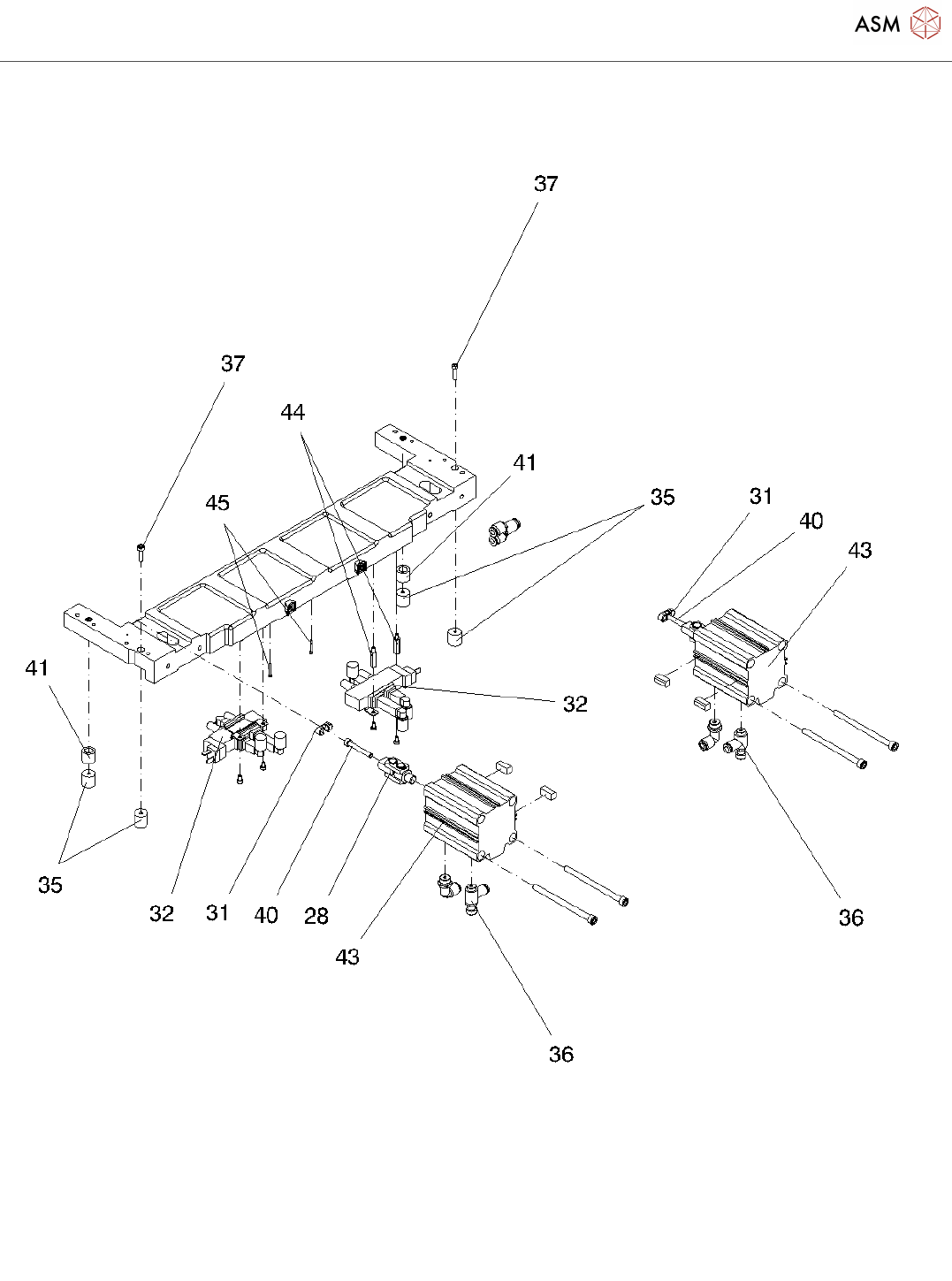 ASM

37

37

44

41

45

35

31

40

43

41

32

35

32

31

40

28

43

36

36