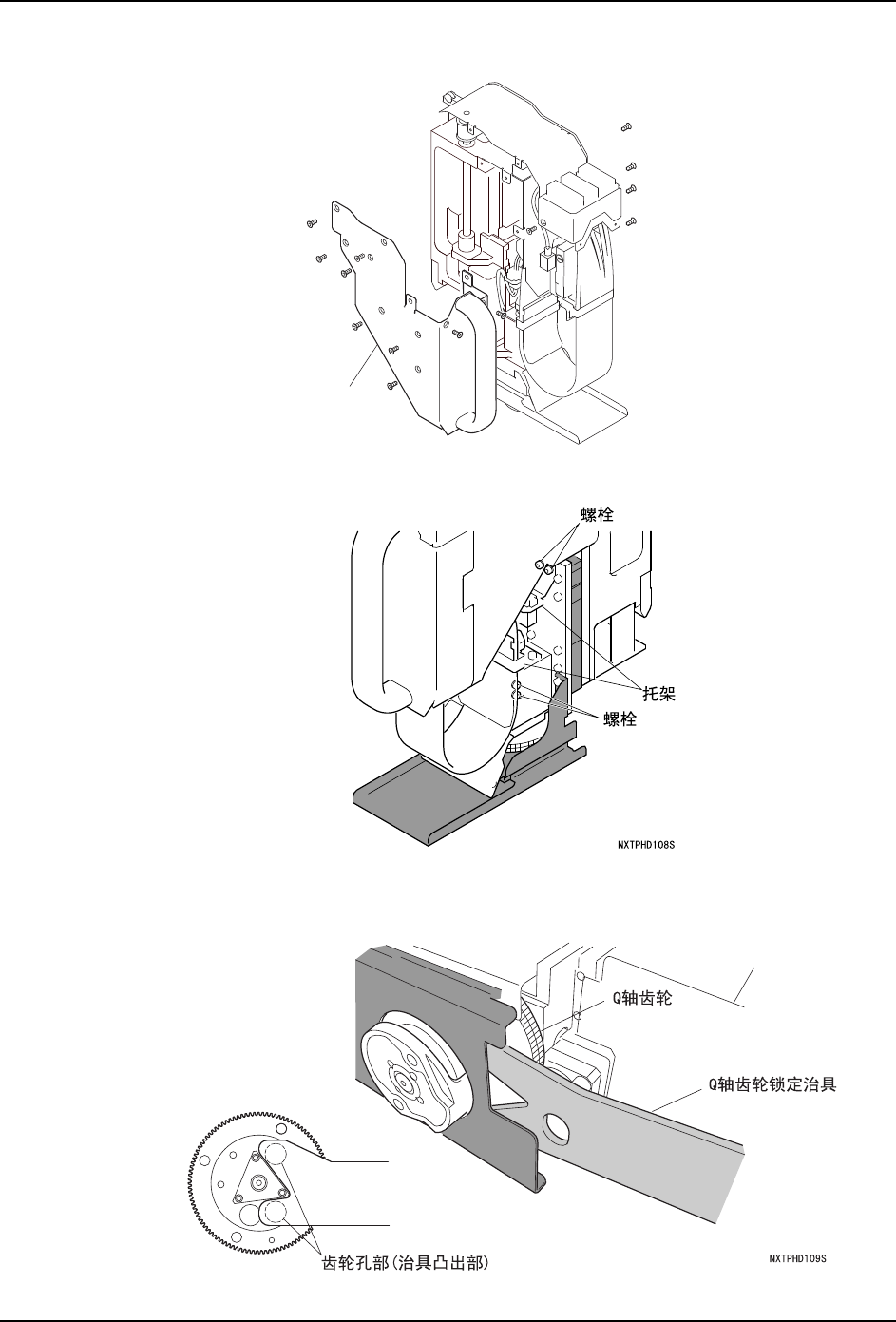 螺栓

托架

螺栓

NXTPHD108S

Q轴齿轮

Q轴齿轮锁定治具

齿轮孔部(治具凸出部)

NXTPHD109S