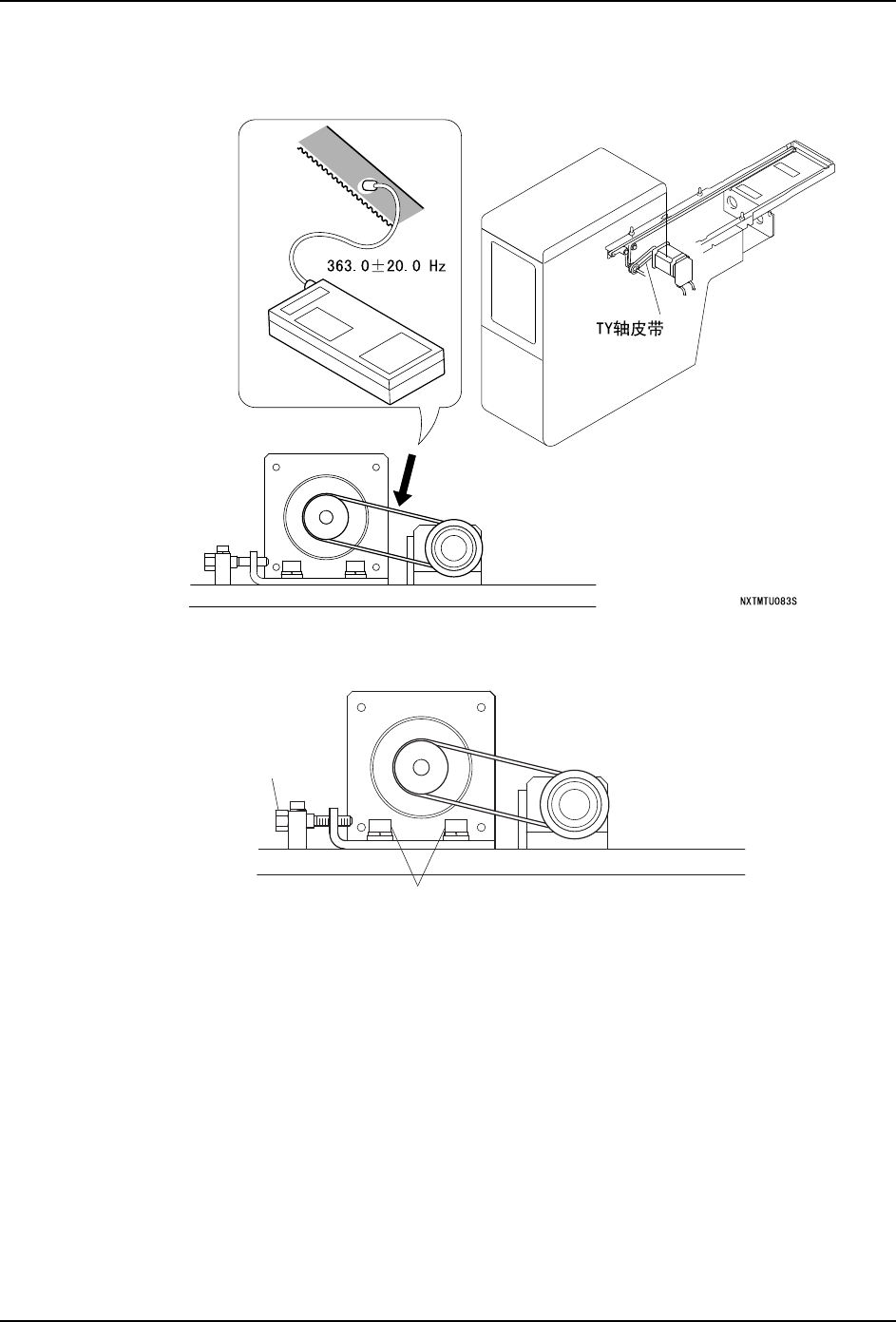 363.0±20.0 Hz

TY轴皮带

NXTMTU083S