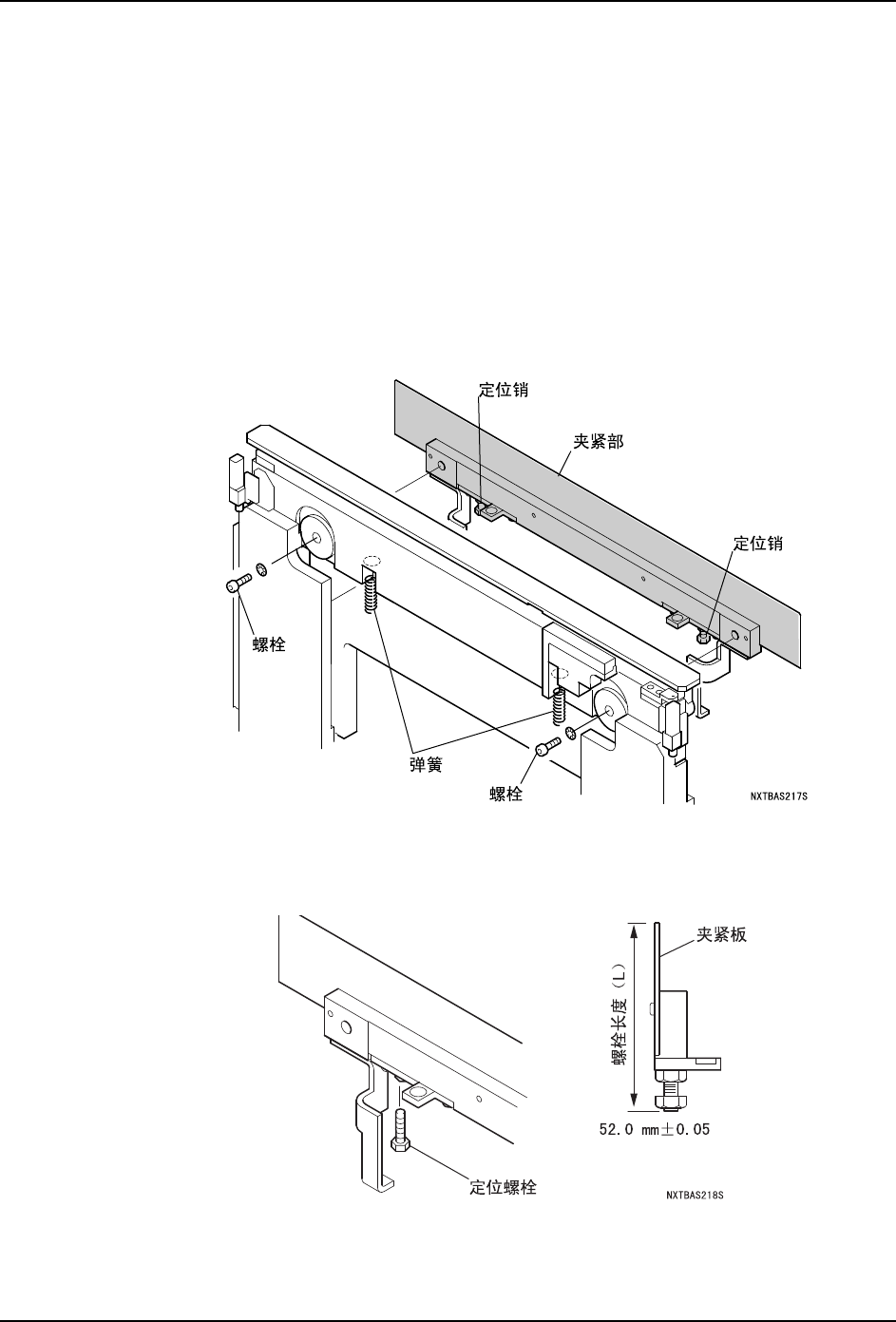 定位销

夹紧部

定位销

螺栓

弹簧

螺栓

NXTBAS217S

夹紧板

螺栓长度（L）

52.0 mm±0.05

定位螺栓

NXTBAS218S