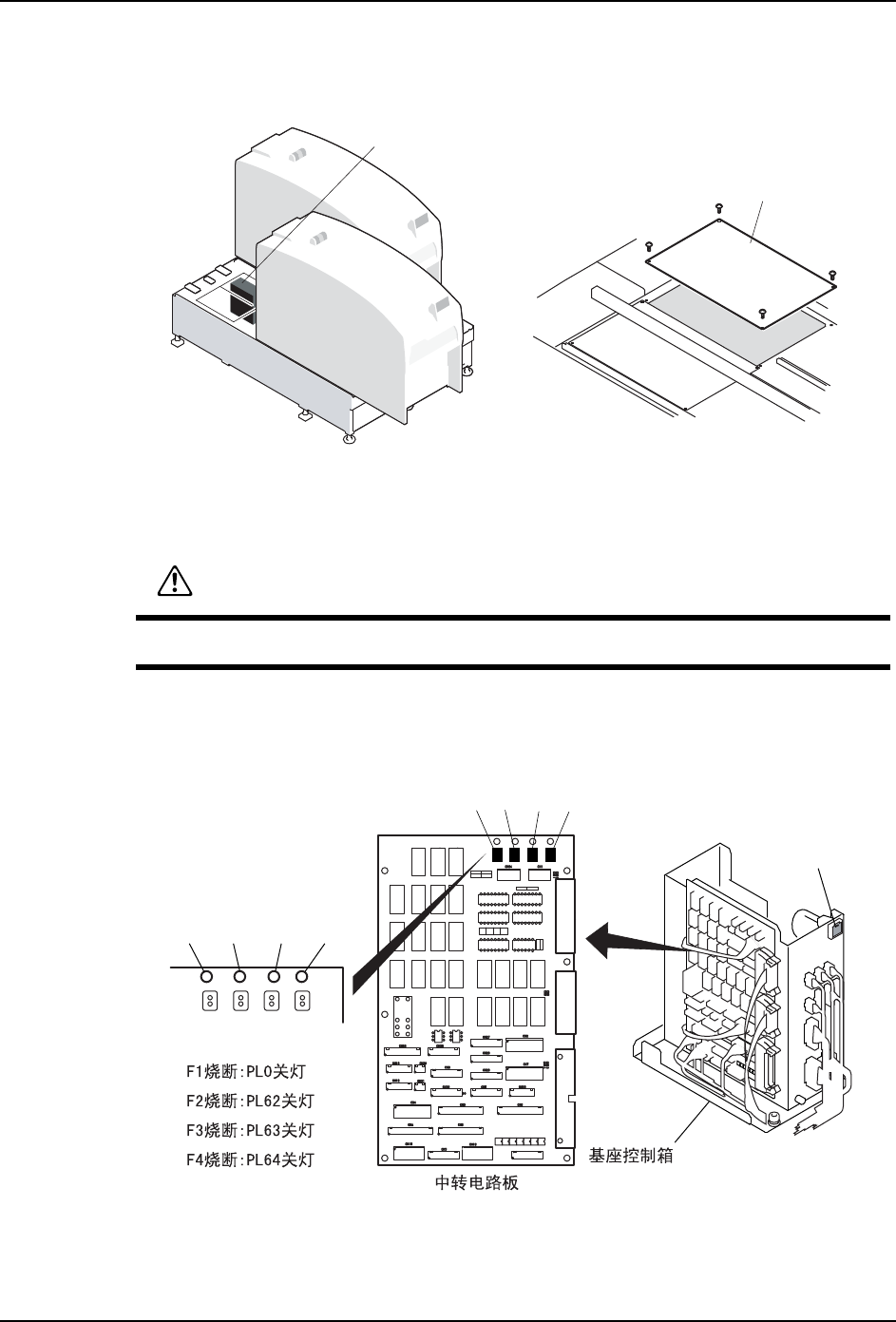 F1烧断:PL0关灯
F2烧断:PL62关灯
F3烧断:PL63关灯
F4烧断:PL64关灯

中转电路板

基座控制箱