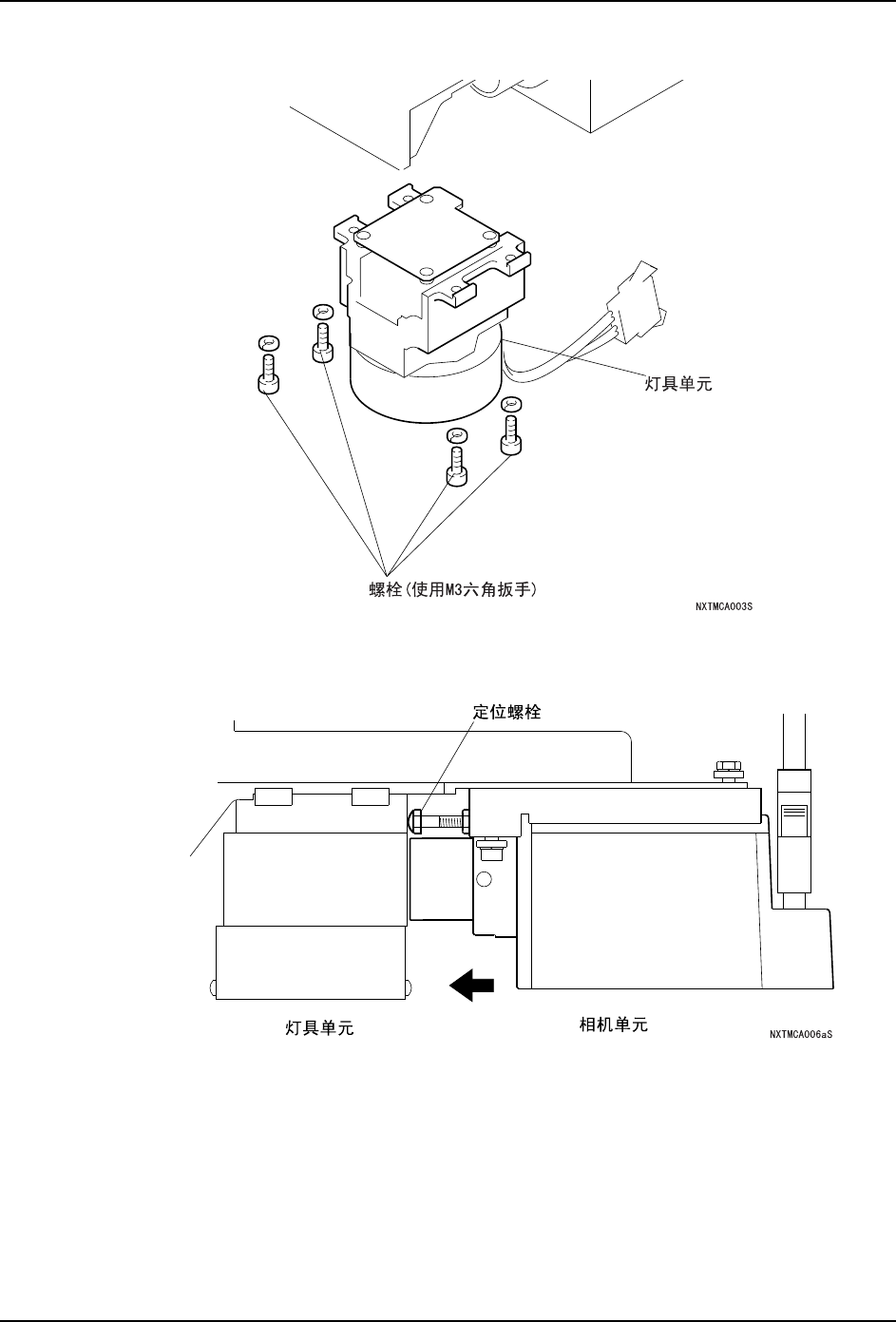 灯具单元

螺栓(使用M3六角扳手)

NXTMCA003S

定位螺栓

灯具单元

相机单元

NXTMCA006aS