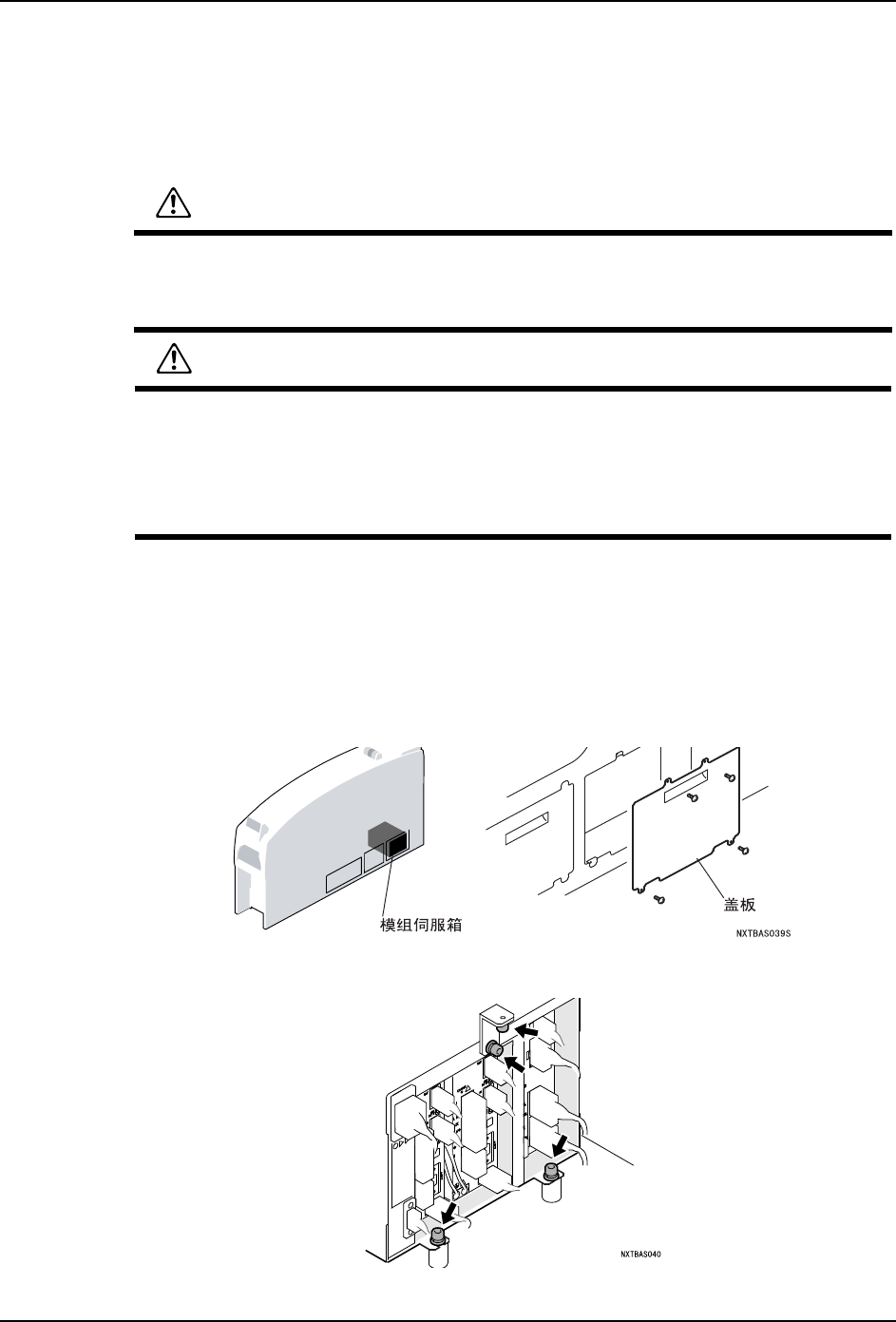 模组伺服箱

盖板

NXTBAS039S

NXTBAS040