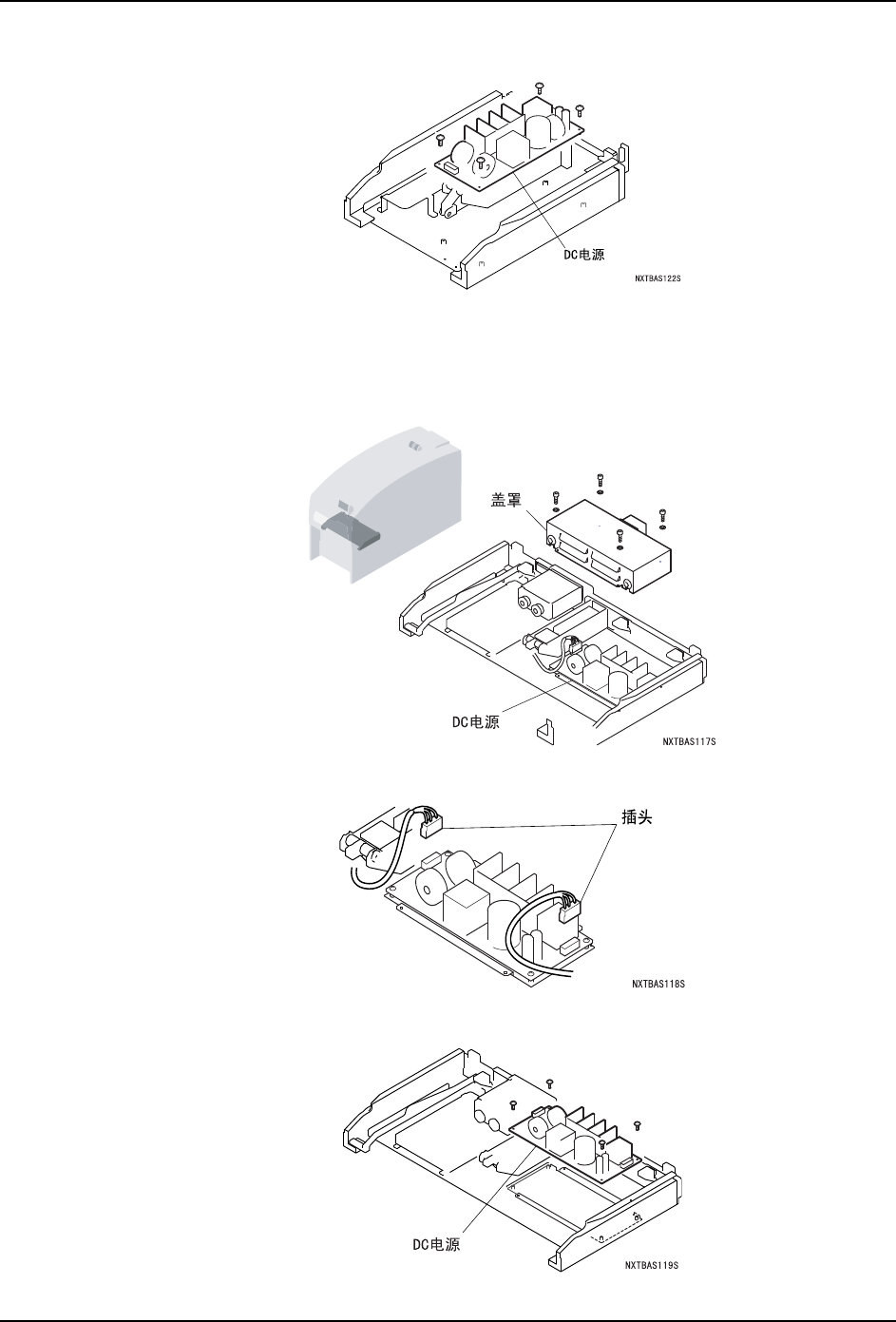 DC电源

NXTBAS122S

盖罩

DC电源

NXTBAS117S

插头

NXTBAS118S

DC电源

NXTBAS119S