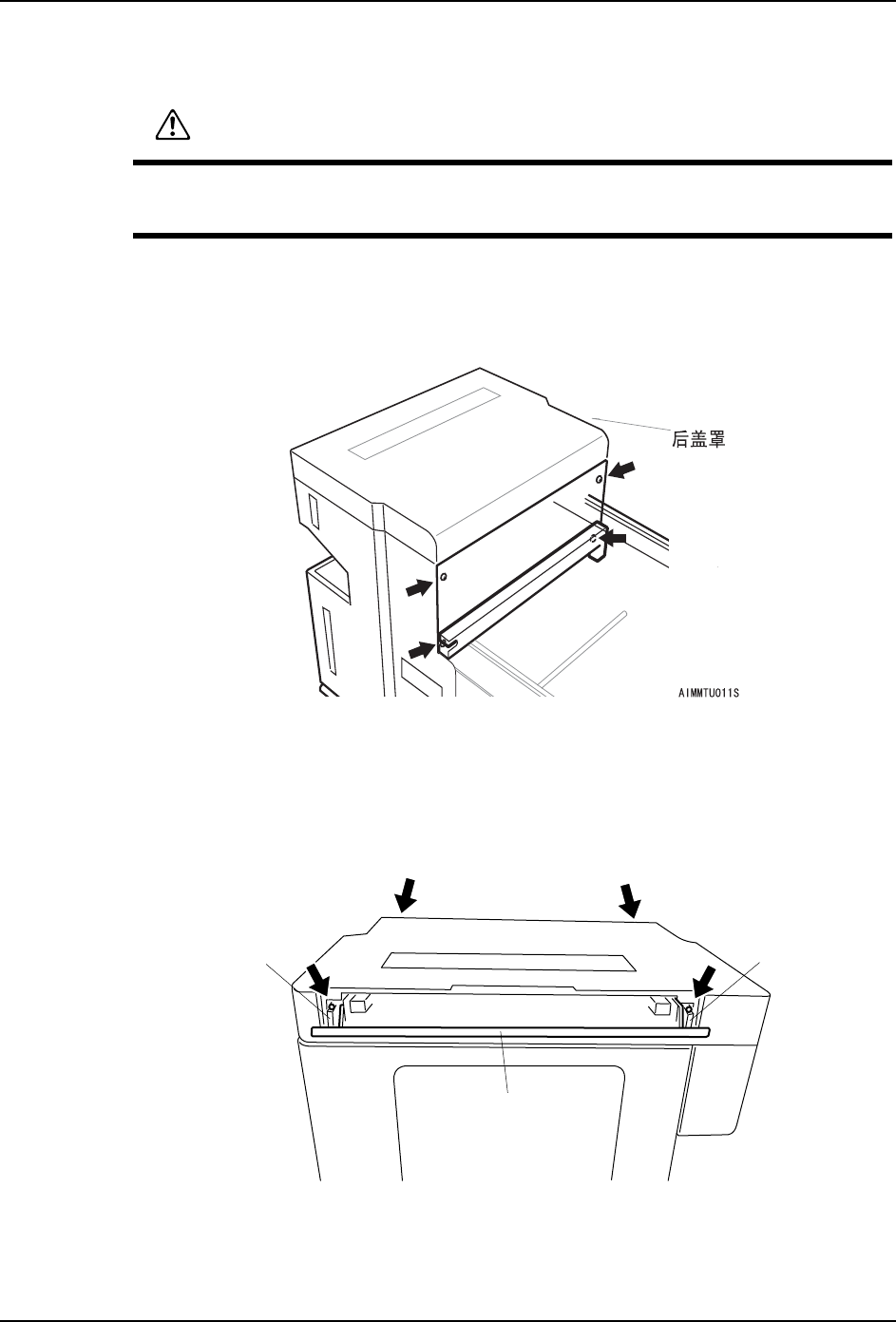 后盖罩

AIMMTU011S