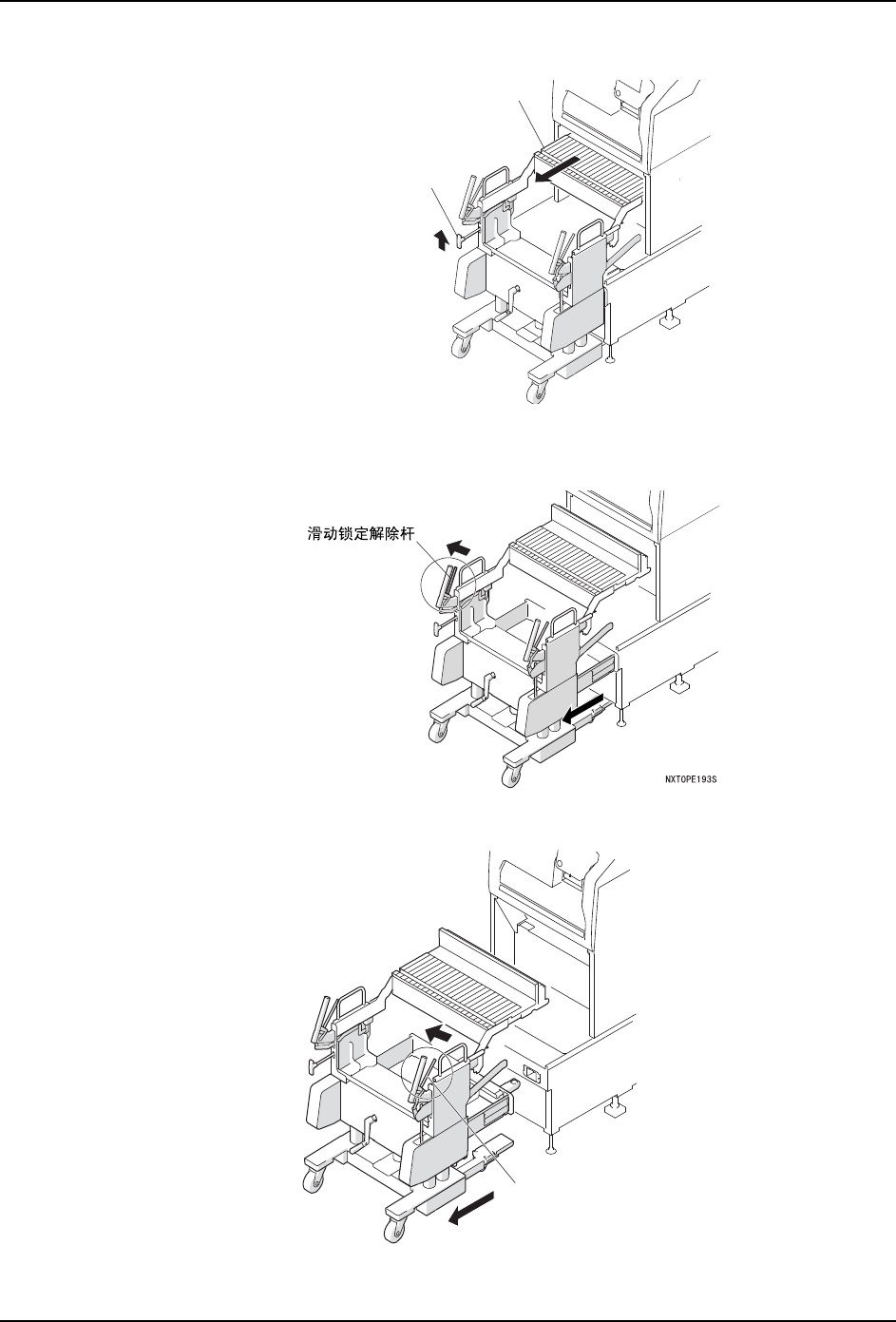 滑动锁定解除杆

NXTOPE193S