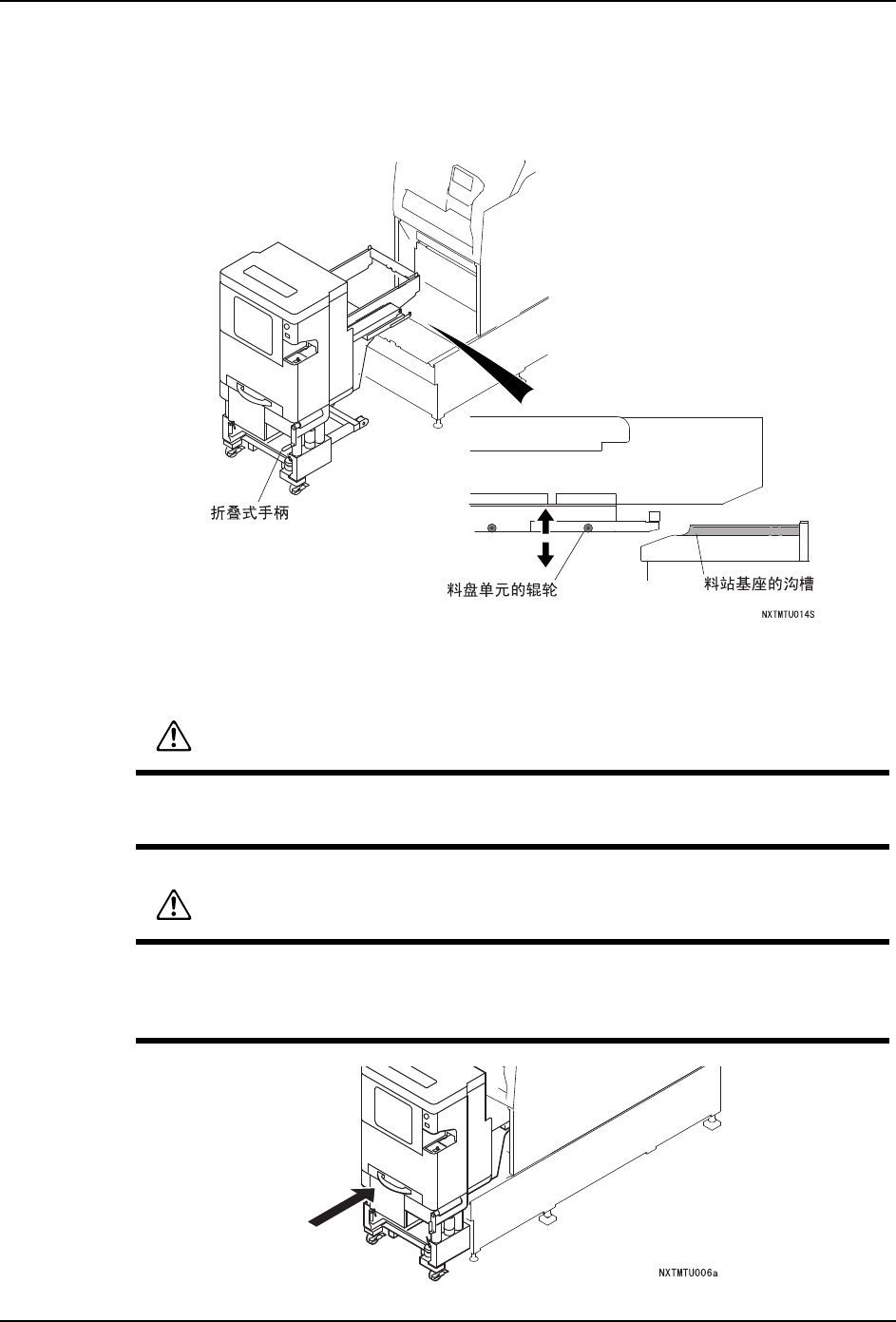 折叠式手柄

料盘单元的辊轮

料站基座的沟槽

NXTMTU014S

NXTMTU006a