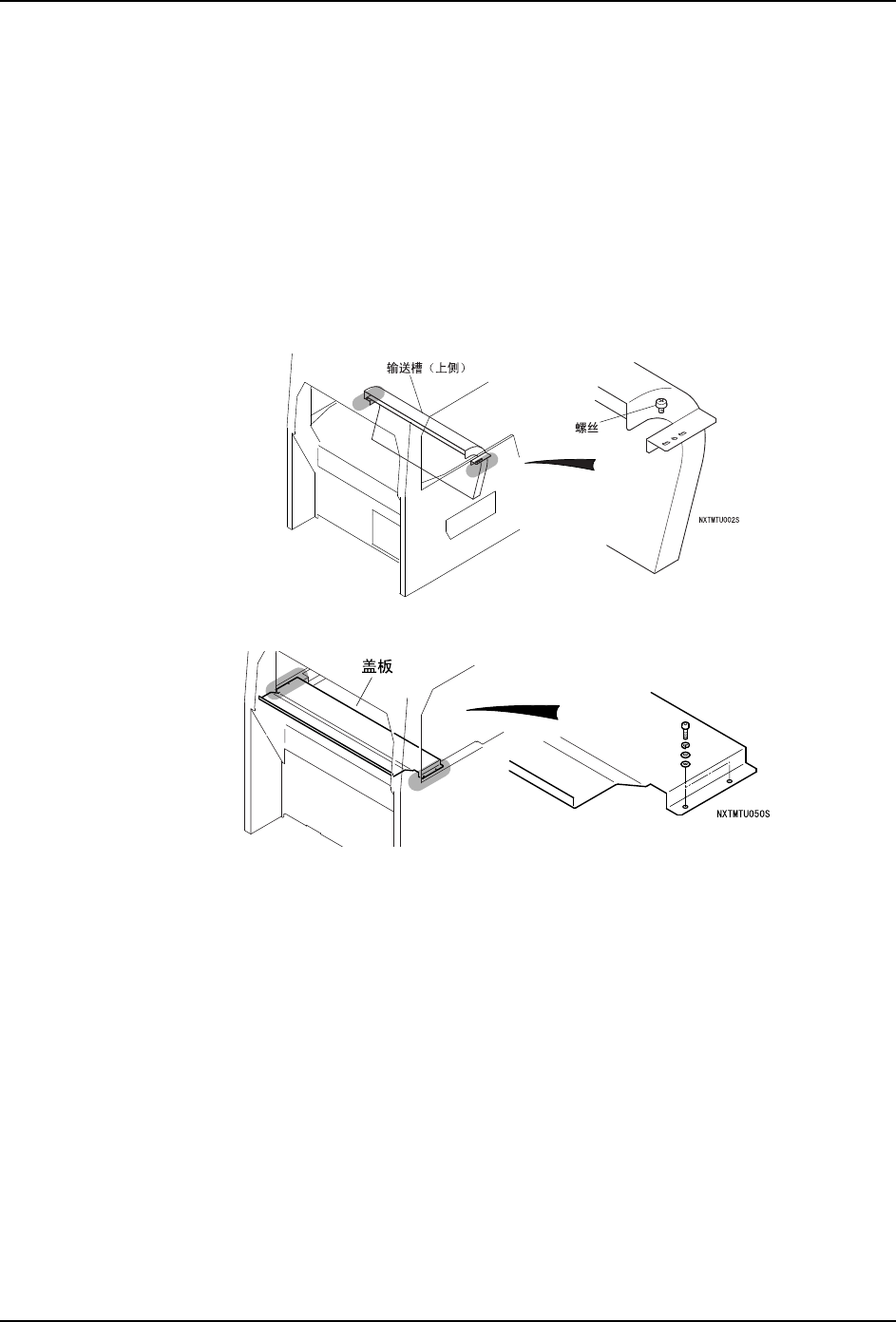 输送槽（上侧）

螺丝

NXTMTU002S

盖板

NXTMTU050S