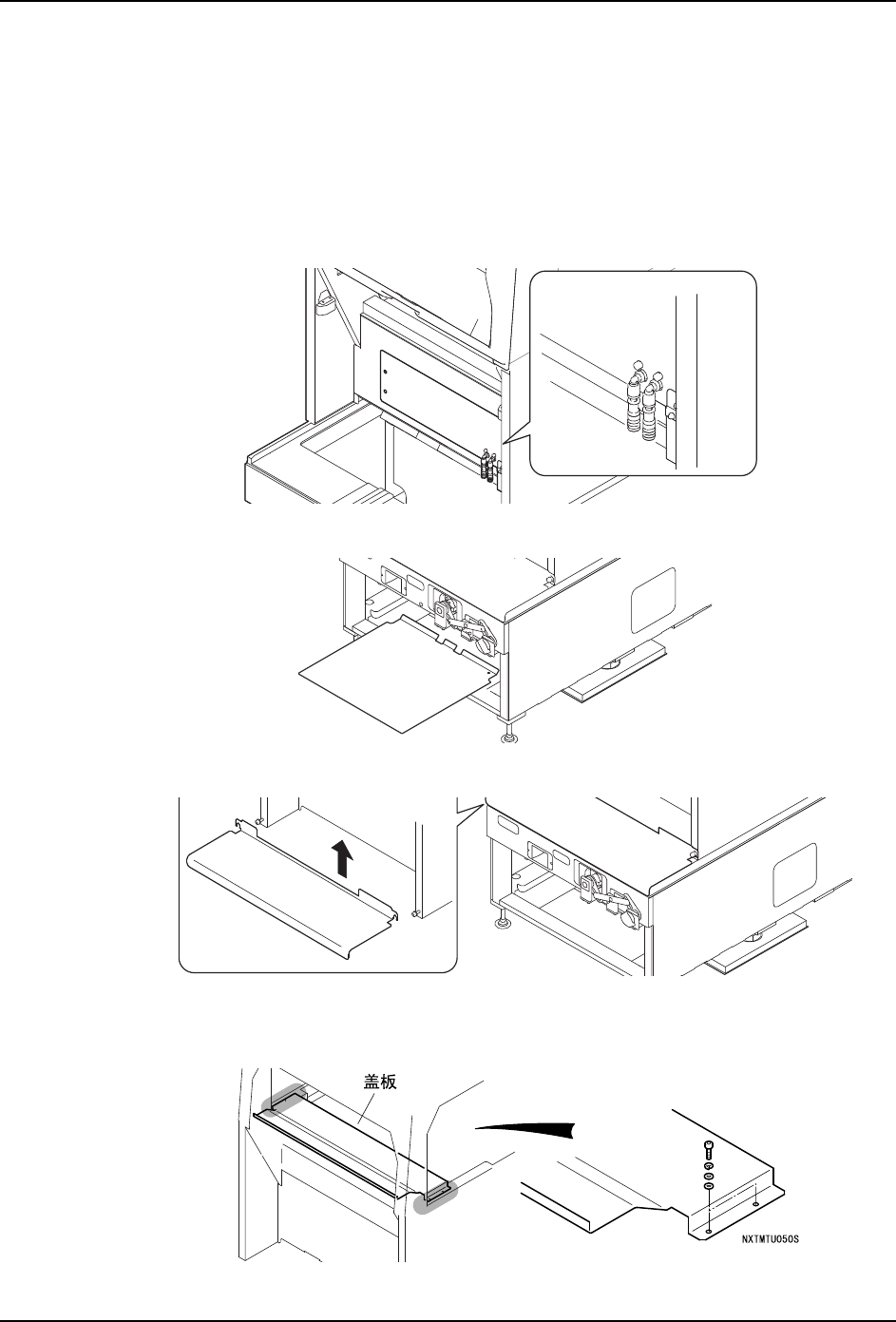 盖板

NXTMTU050S