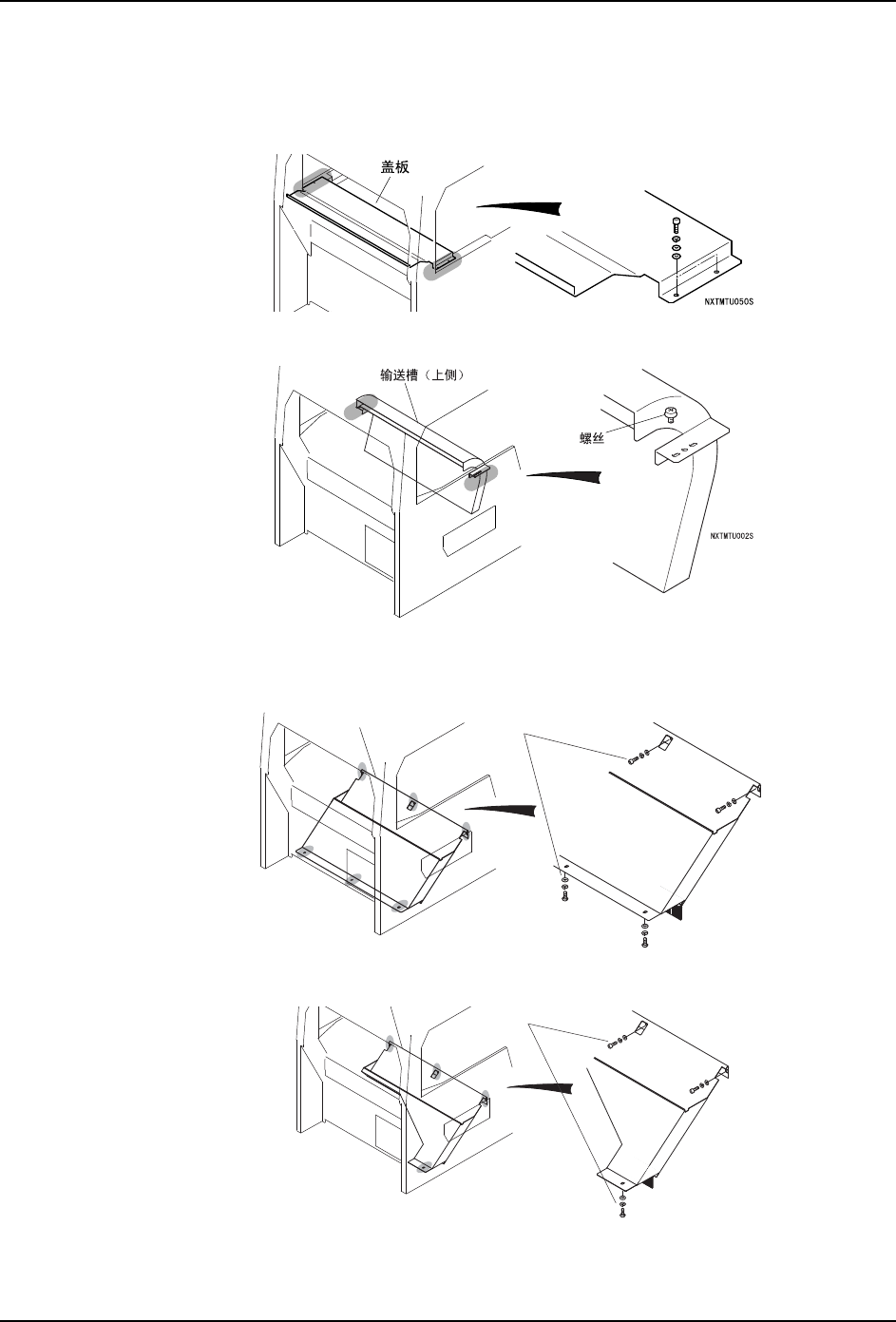 盖板

NXTMTU050S

输送槽（上侧）

螺丝

NXTMTU002S