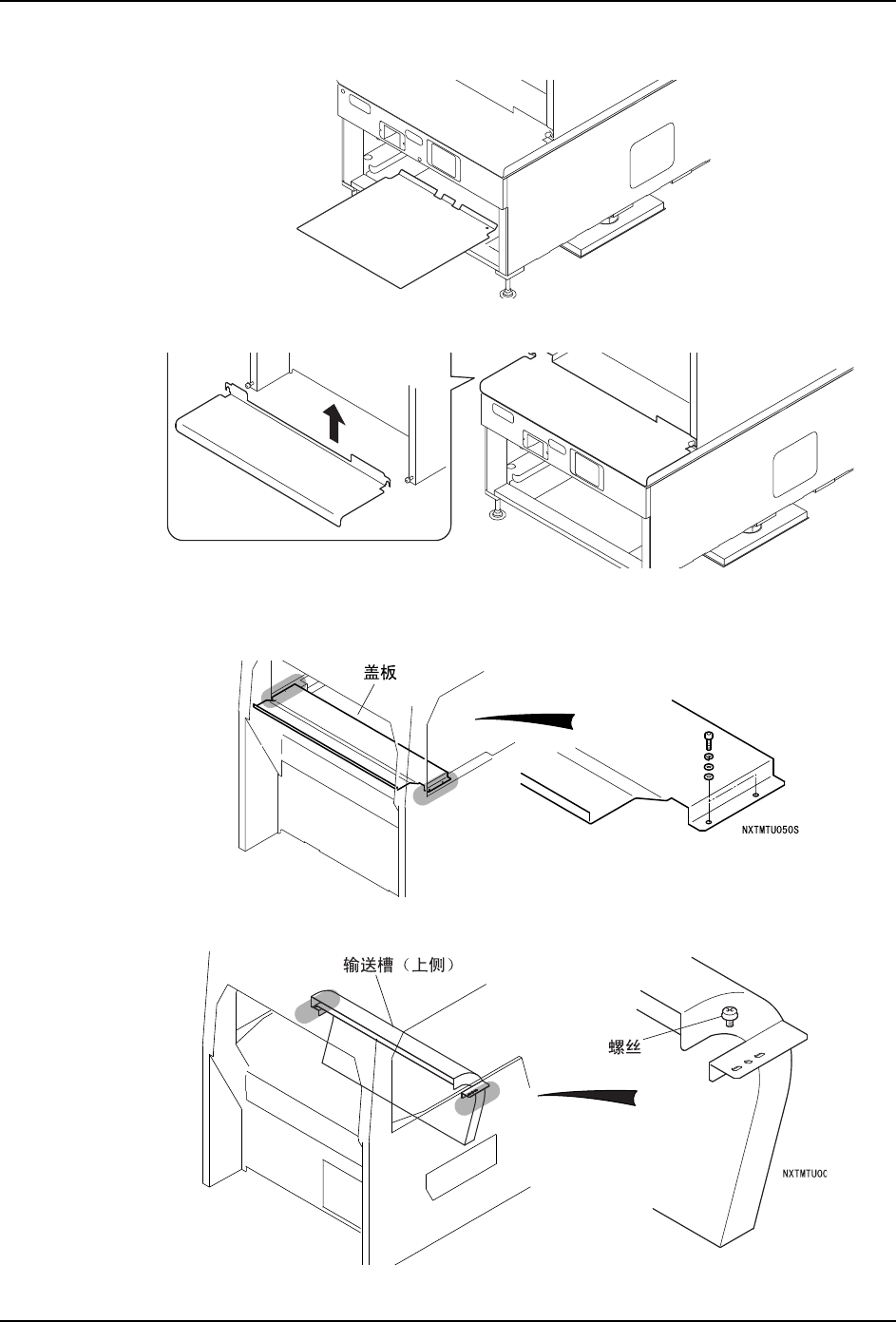 盖板

NXTMTU050S

输送槽（上侧）

螺丝

NXTMTU0C