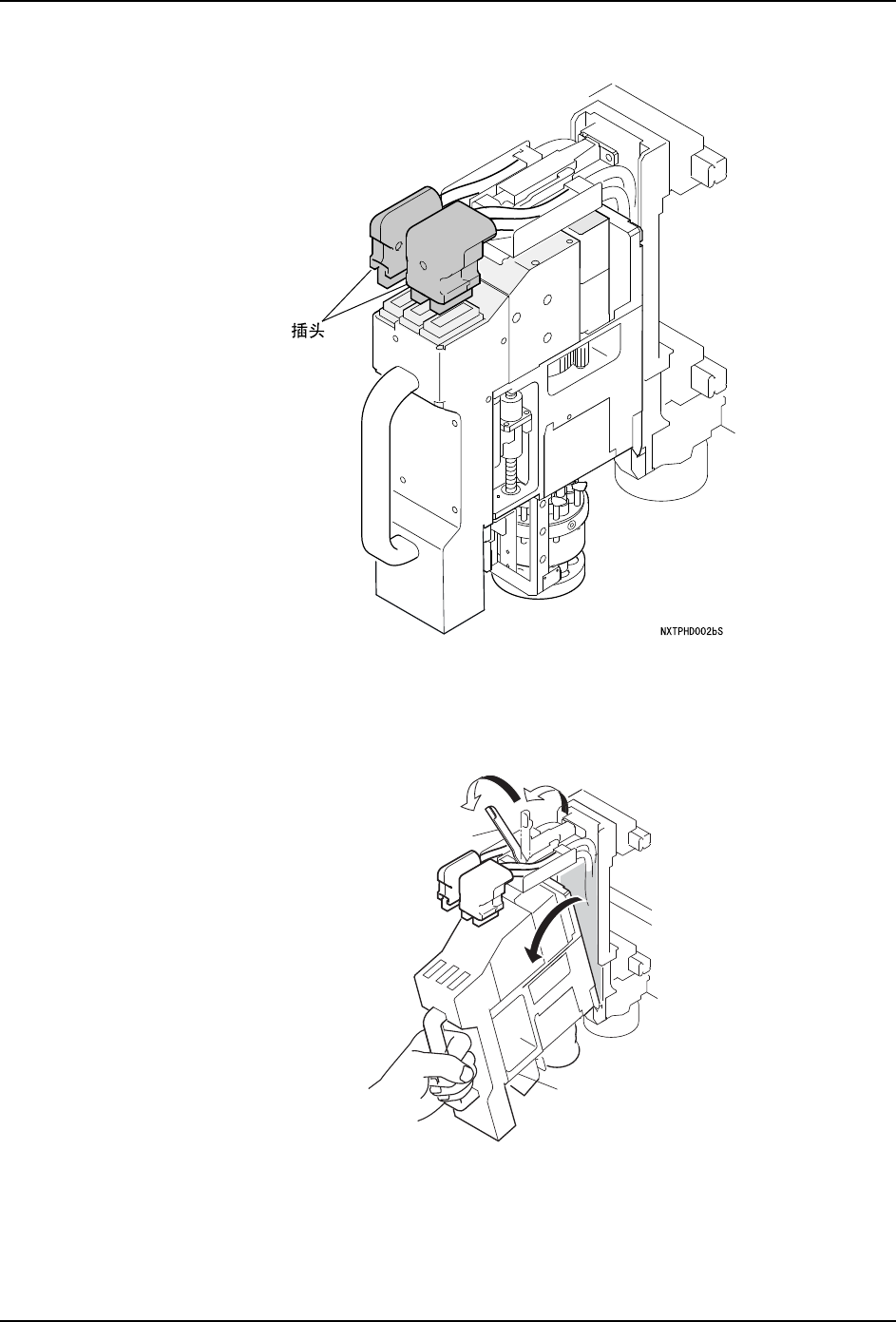 插头

NXTPHD002bS