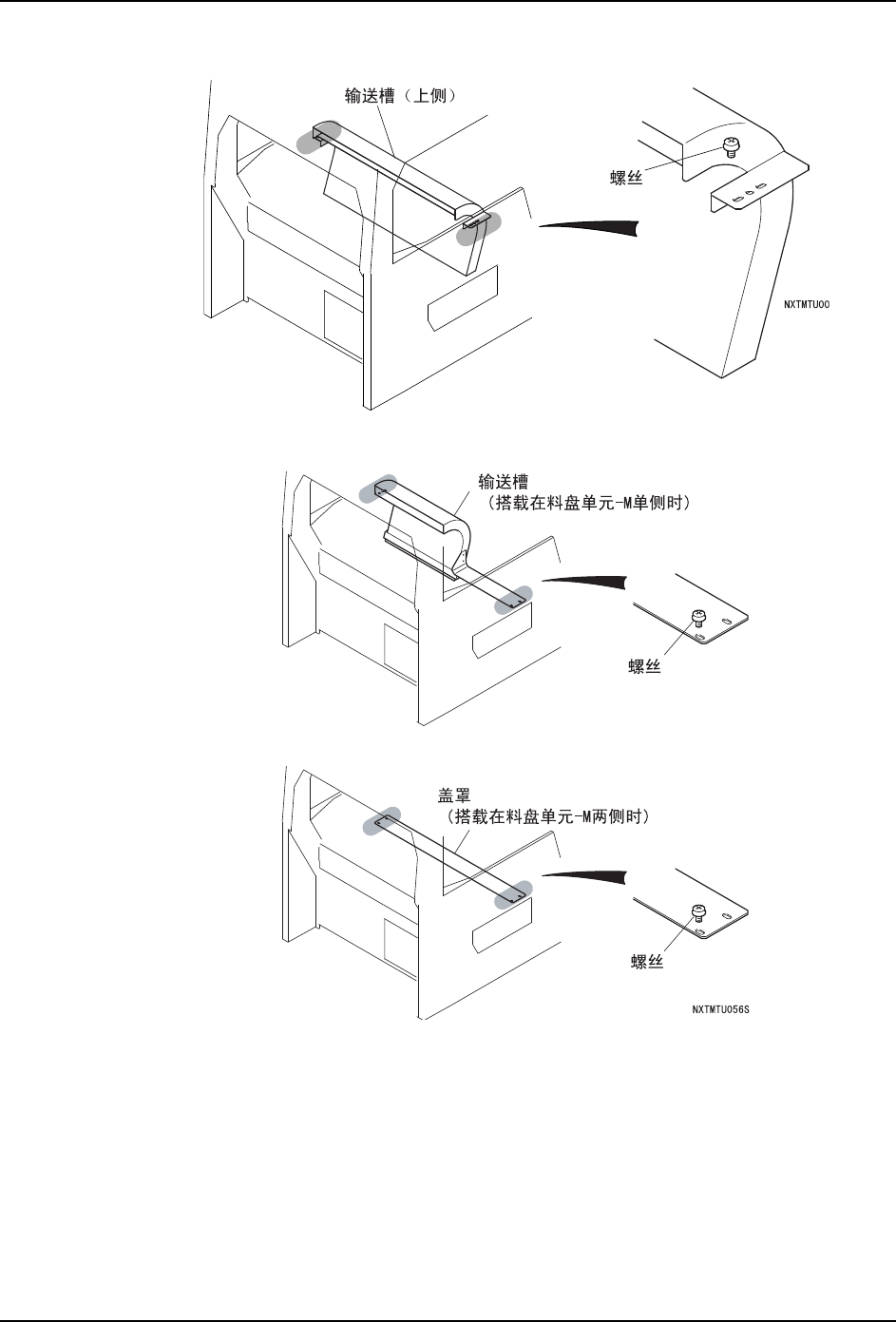 输送槽（上侧）

螺丝

NXTMTU00

输送槽
（搭载在料盘单元-M单侧时）

螺丝

盖罩
（搭载在料盘单元-M两侧时）

螺丝

NXTMTU056S