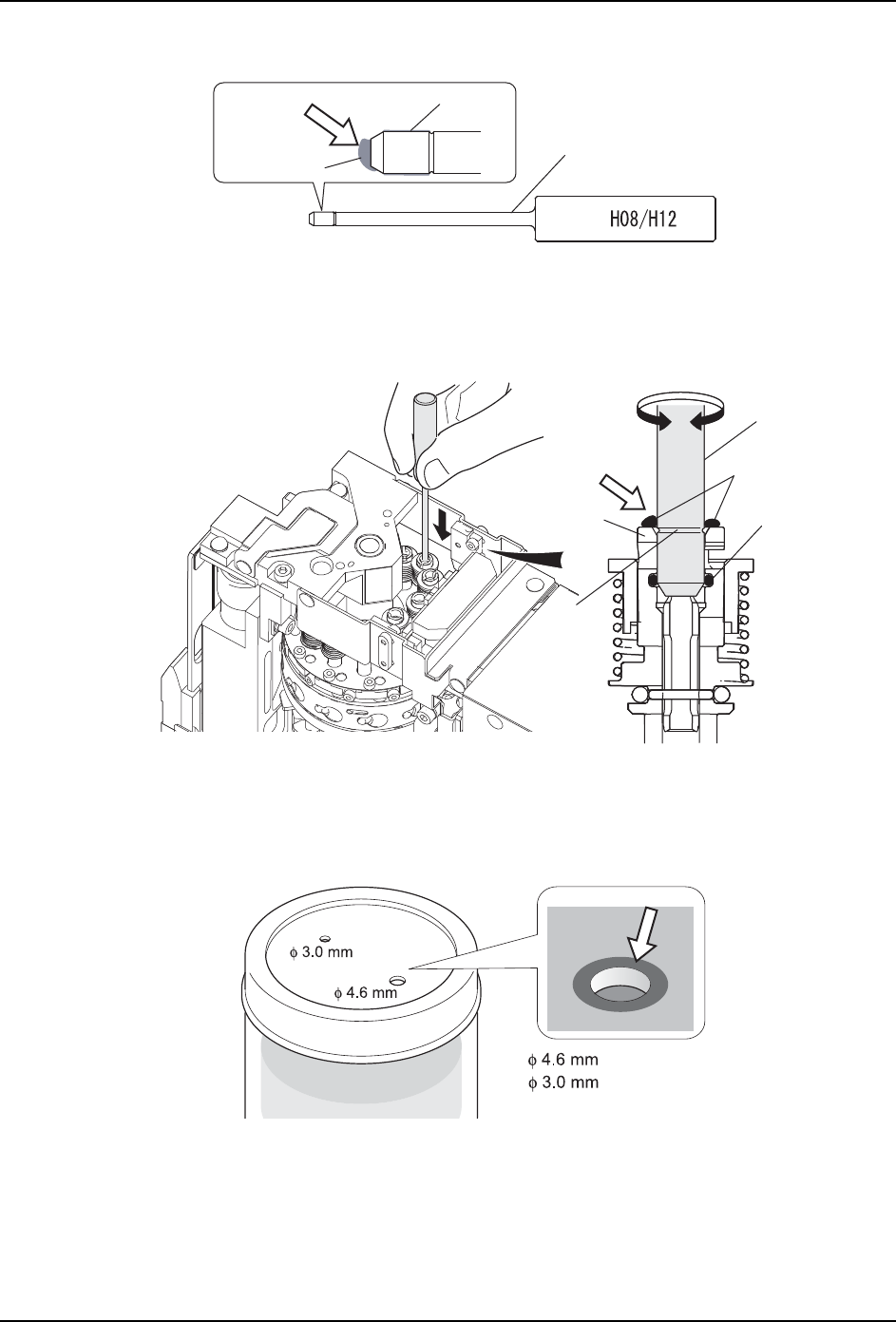 H08/H12

$\phi$ 3.0 mm
$\phi$ 4.6 mm

$\phi$ 4.6 mm
$\phi$ 3.0 mm