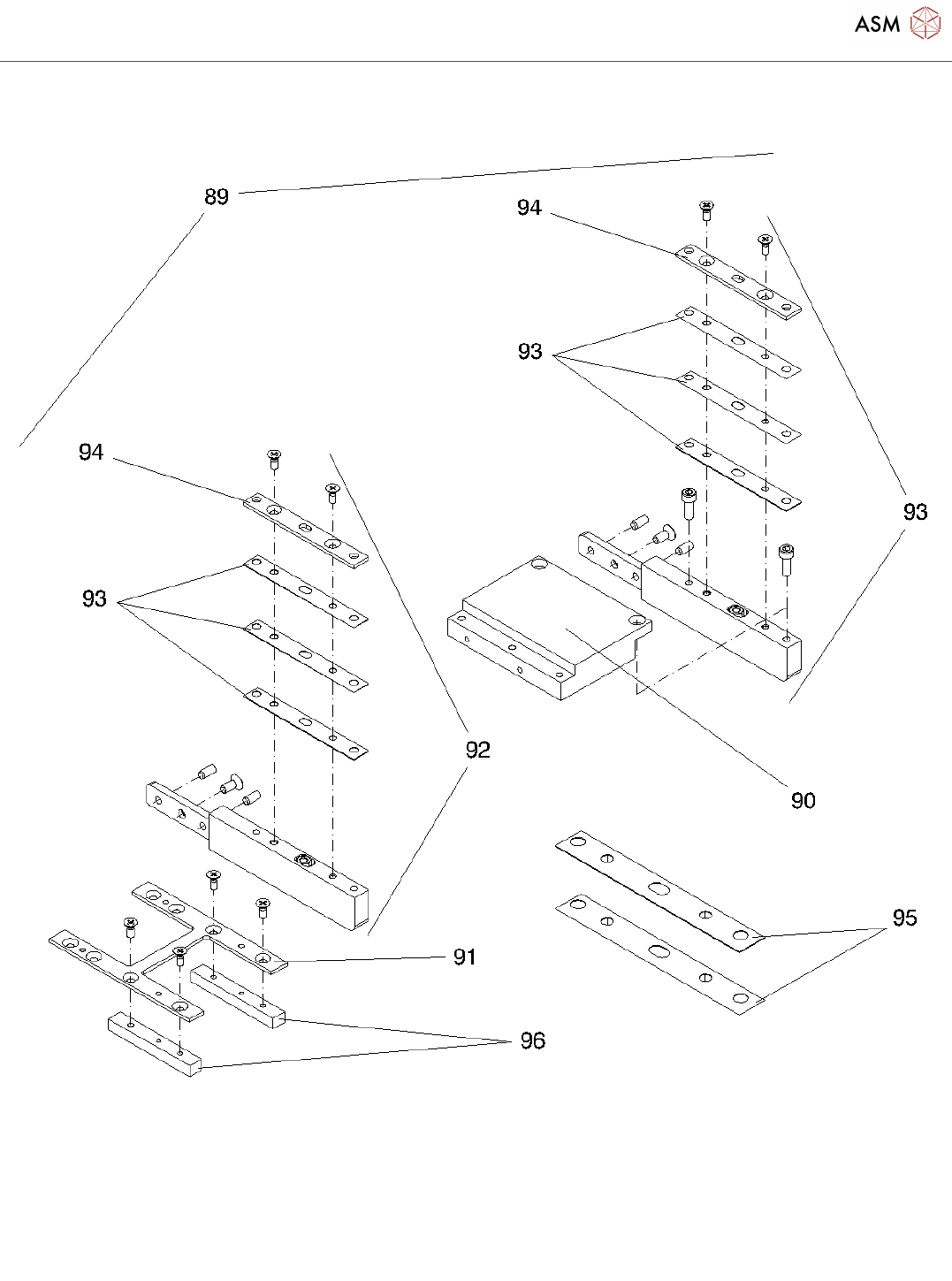 ASM

89
94
93
93
94
93
92
90
95
91
96