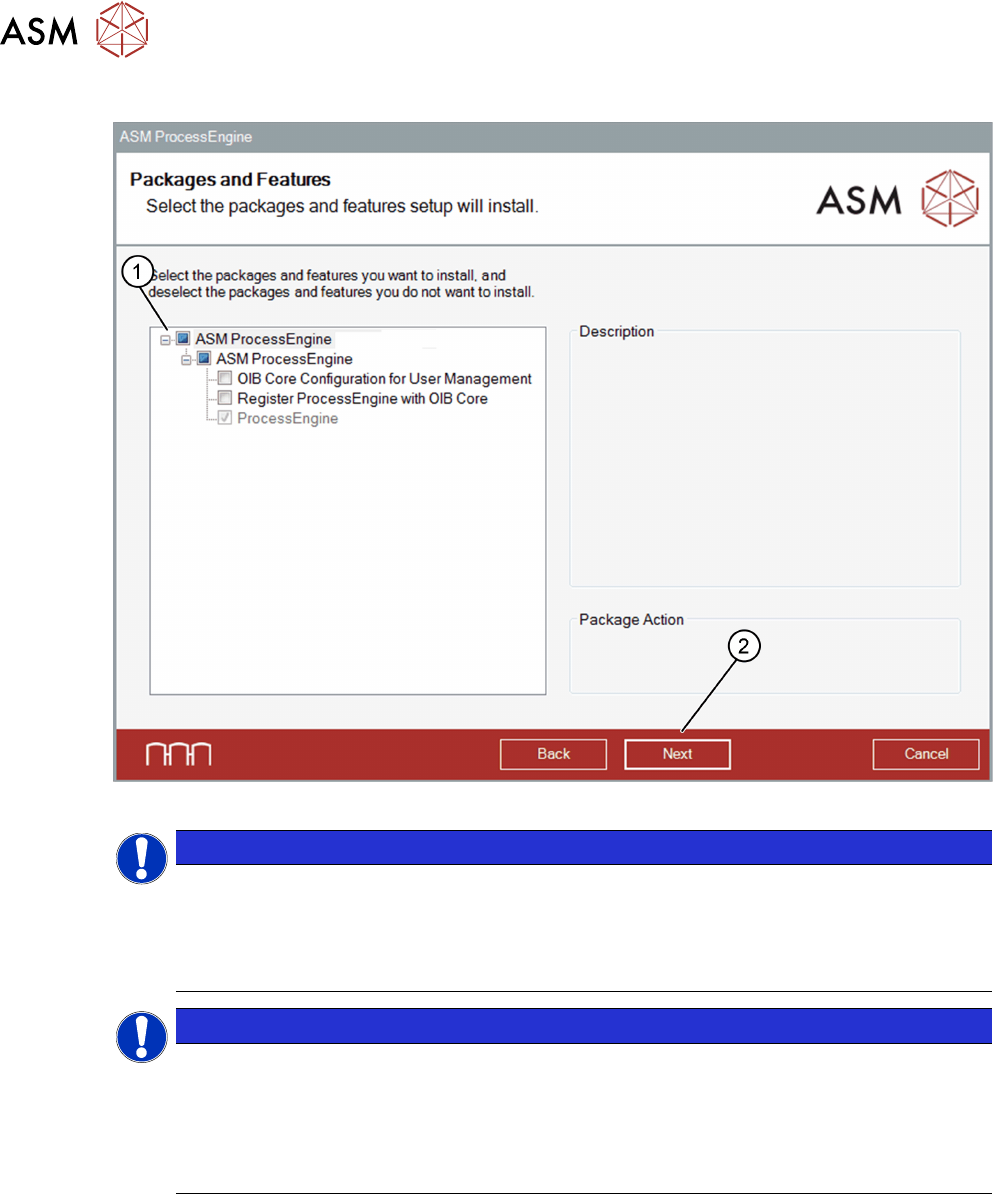 ASM

ASM ProcessEngine

Packages and Features

Select the packages and features setup will install.

ASM

1

Select the packages and features you want to install, and deselect the packages and features you do not want to install.

ASM ProcessEngine

ASM ProcessEngine

OIB Core Configuration for User Management

Register ProcessEngine with OIB Core

ProcessEngine

Description

Package Action

2

Back

Next

Cancel