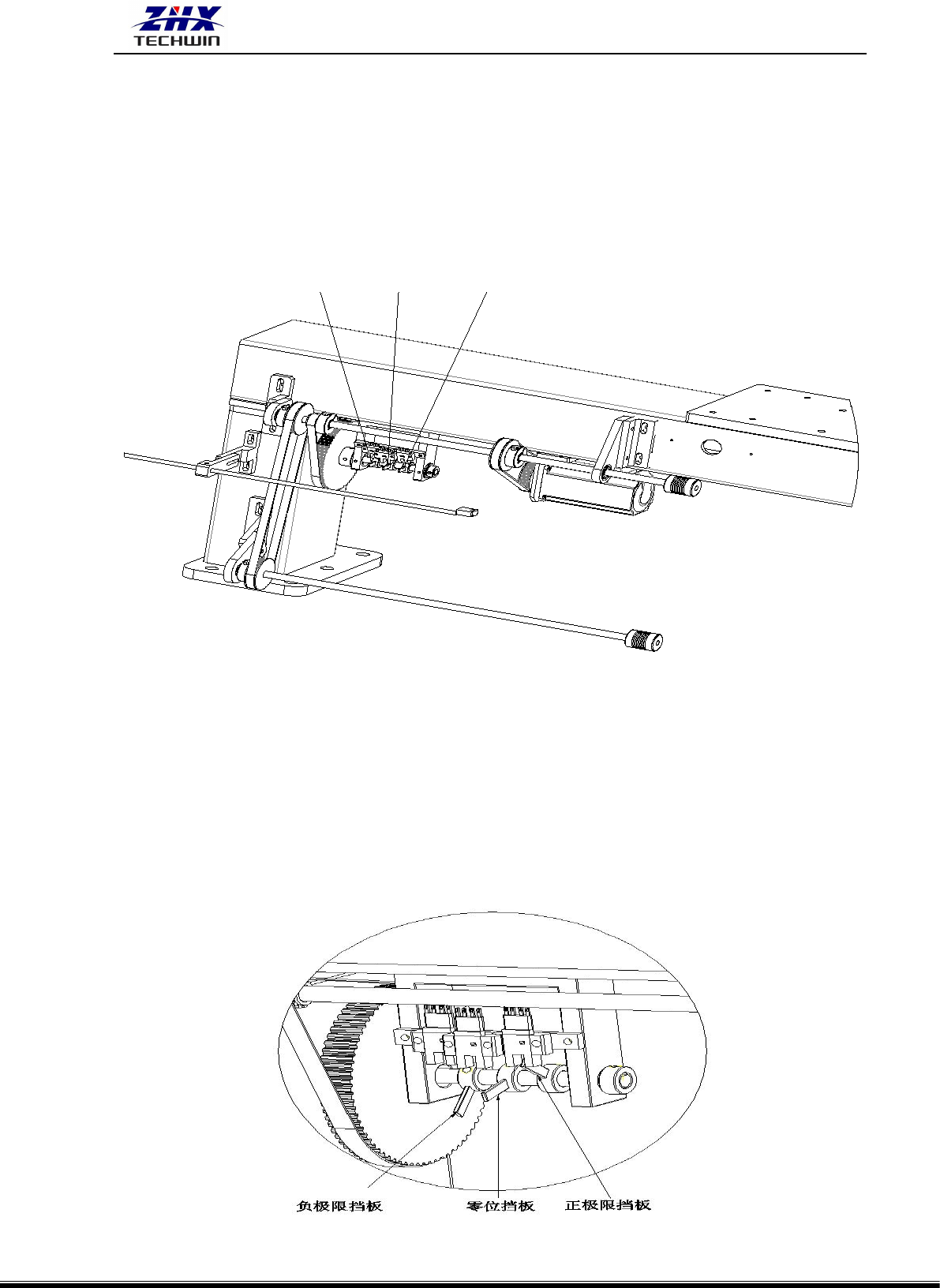 ZHX
TECHWIN

负极限挡板 零位挡板 正极限挡板