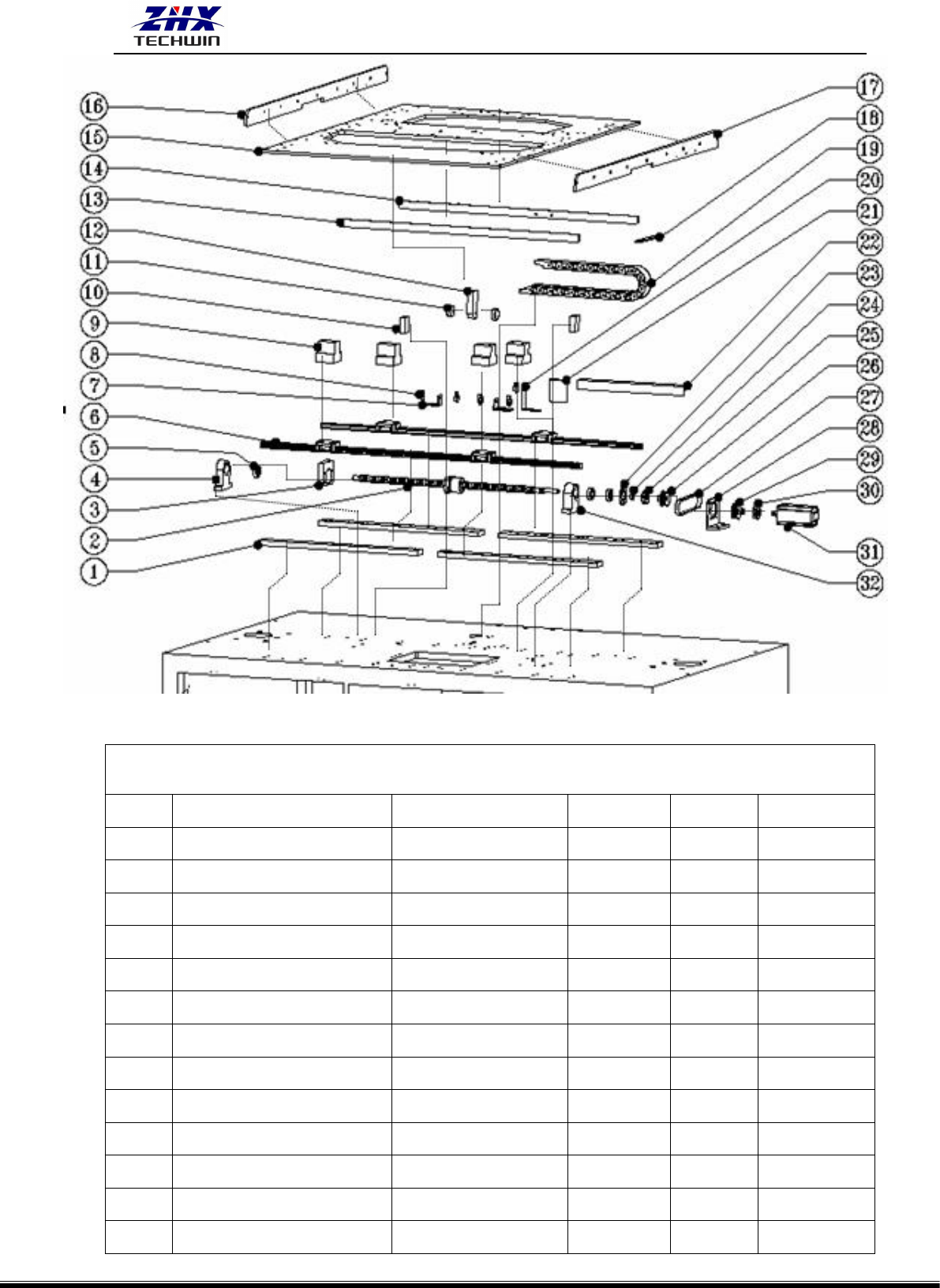 ZHX TECHWIN

16
15
14
13
12
11
10
9
8
7
6
5
4
3
2
1
17
18
19
20
21
22
23
24
25
26
27
28
29
30
31
32