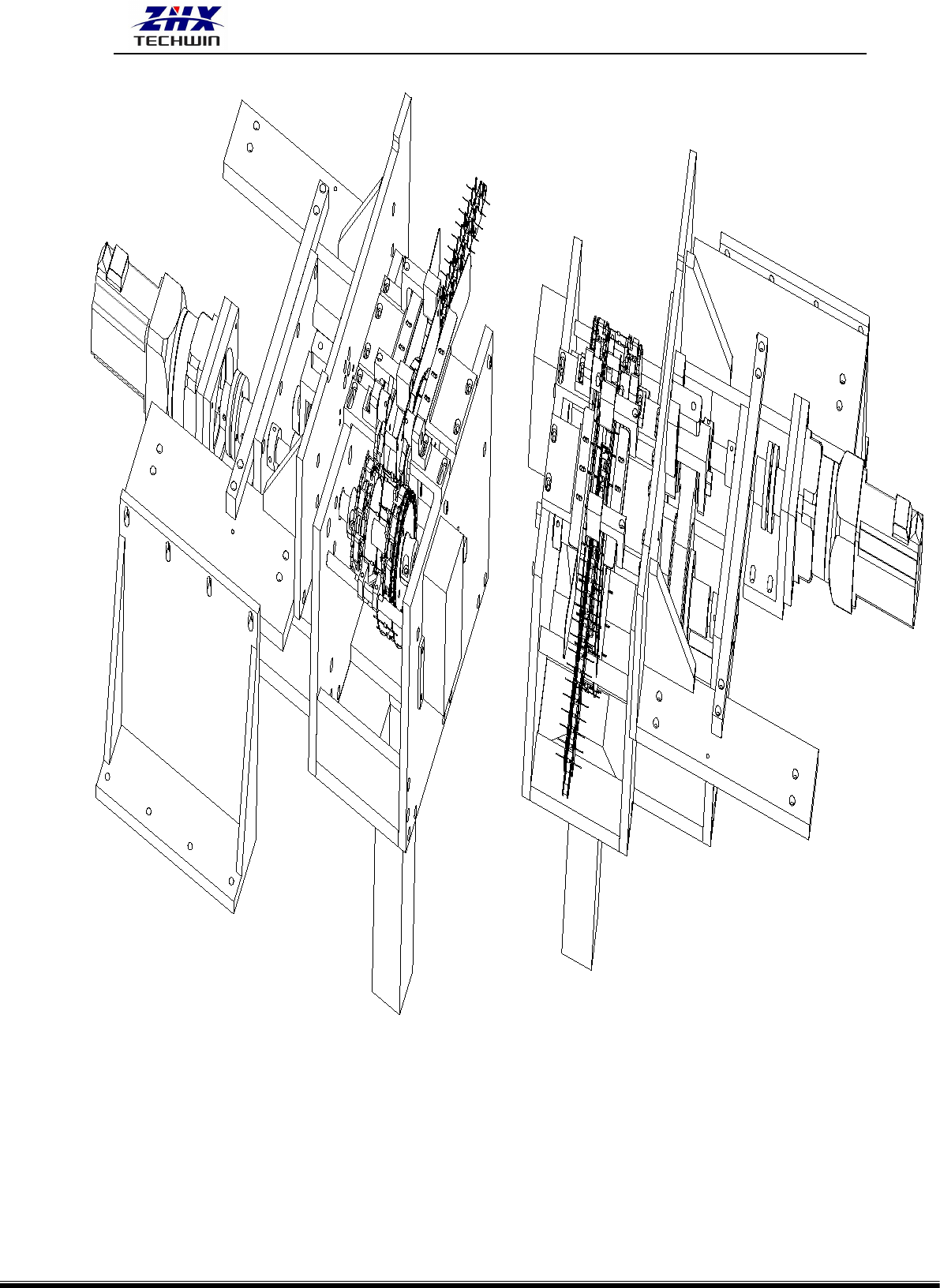 ZHX
TECHWIN