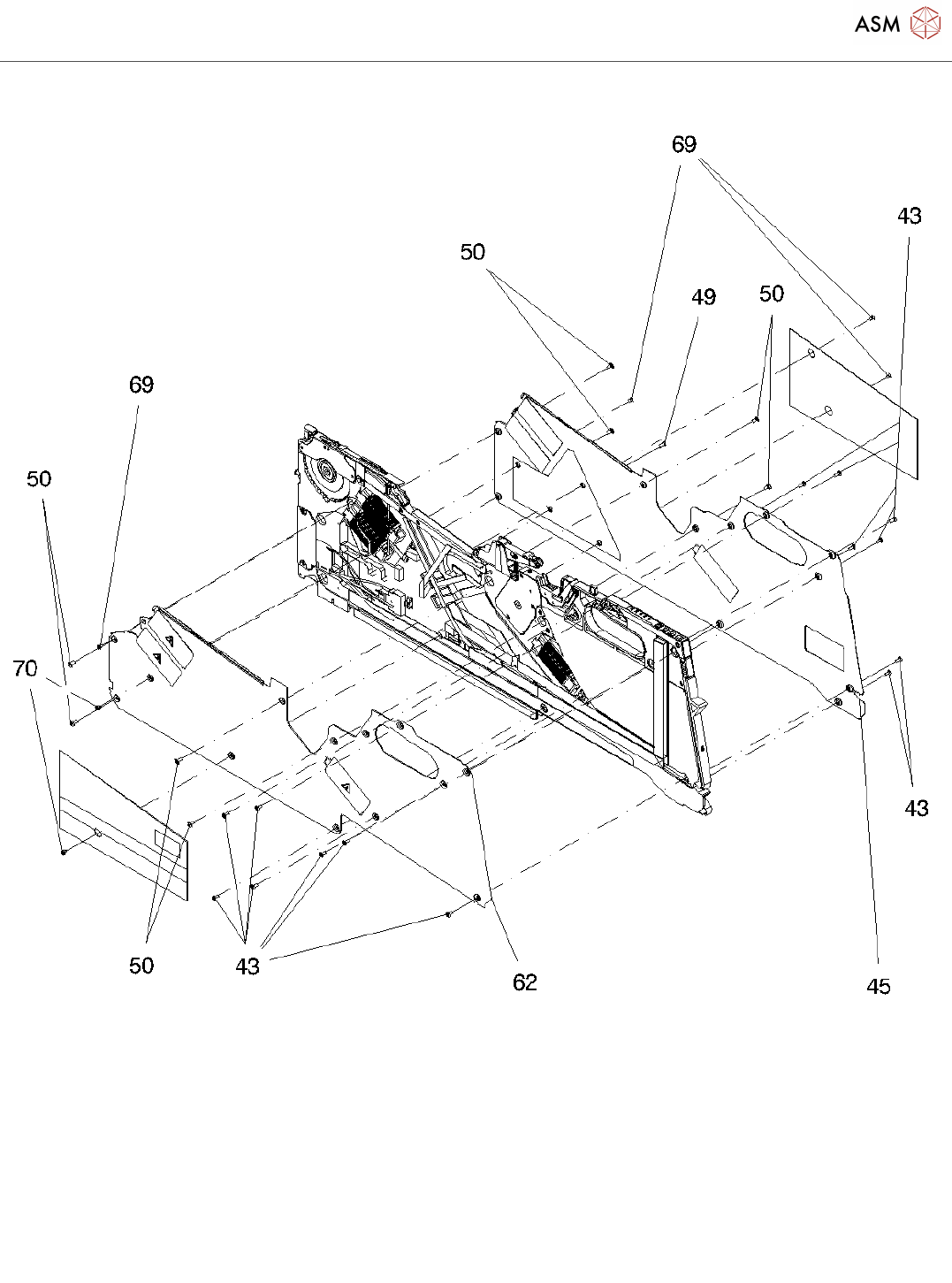 ASM

69
43
50
49
50
69
50
70
43
50
43
62
45