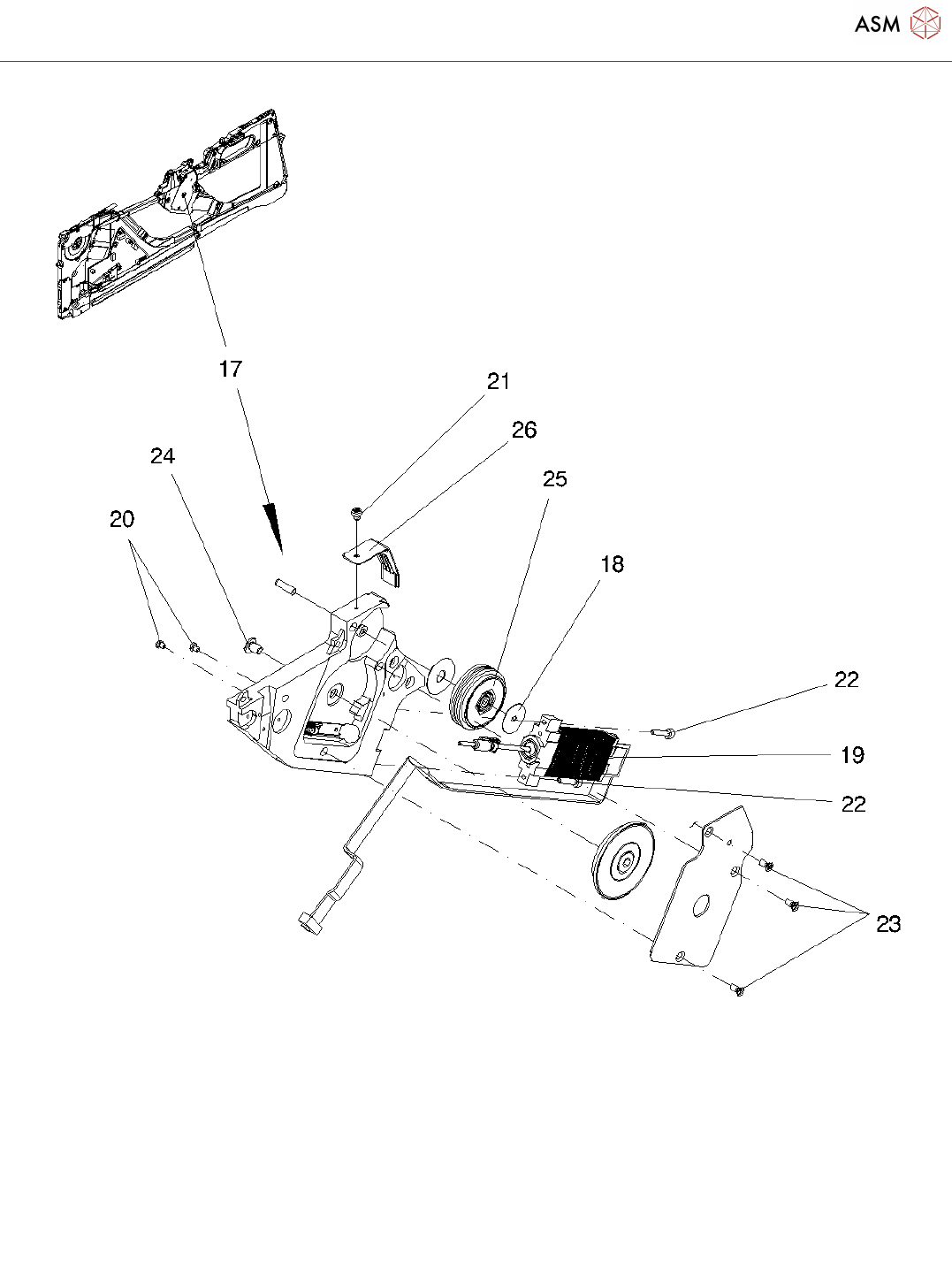 ASM

17

21

26

24

25

20

18

22

19

22

23