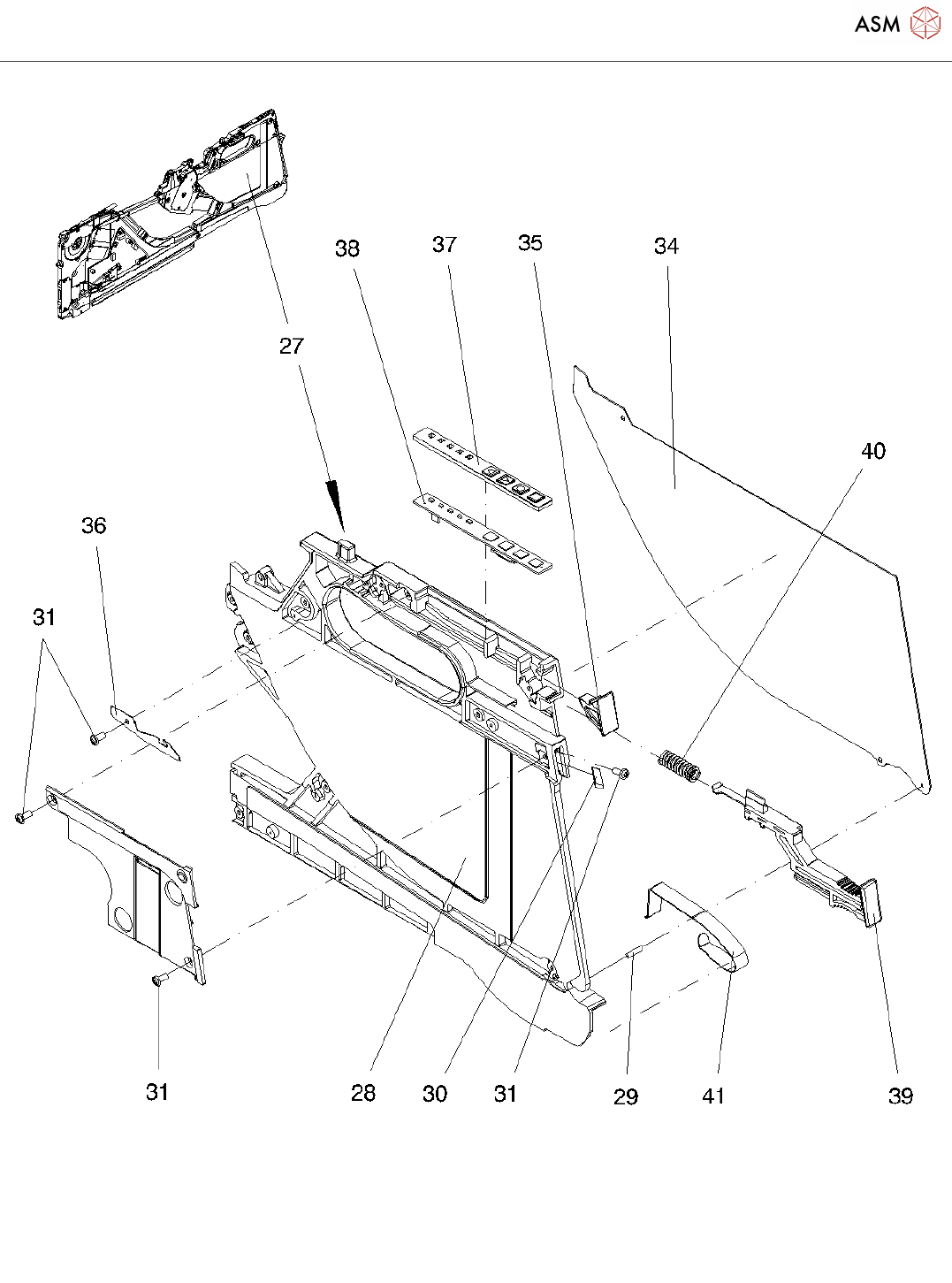 ASM

38
37
35
34
27
40
36
31
31
28
30
31
29
41
39