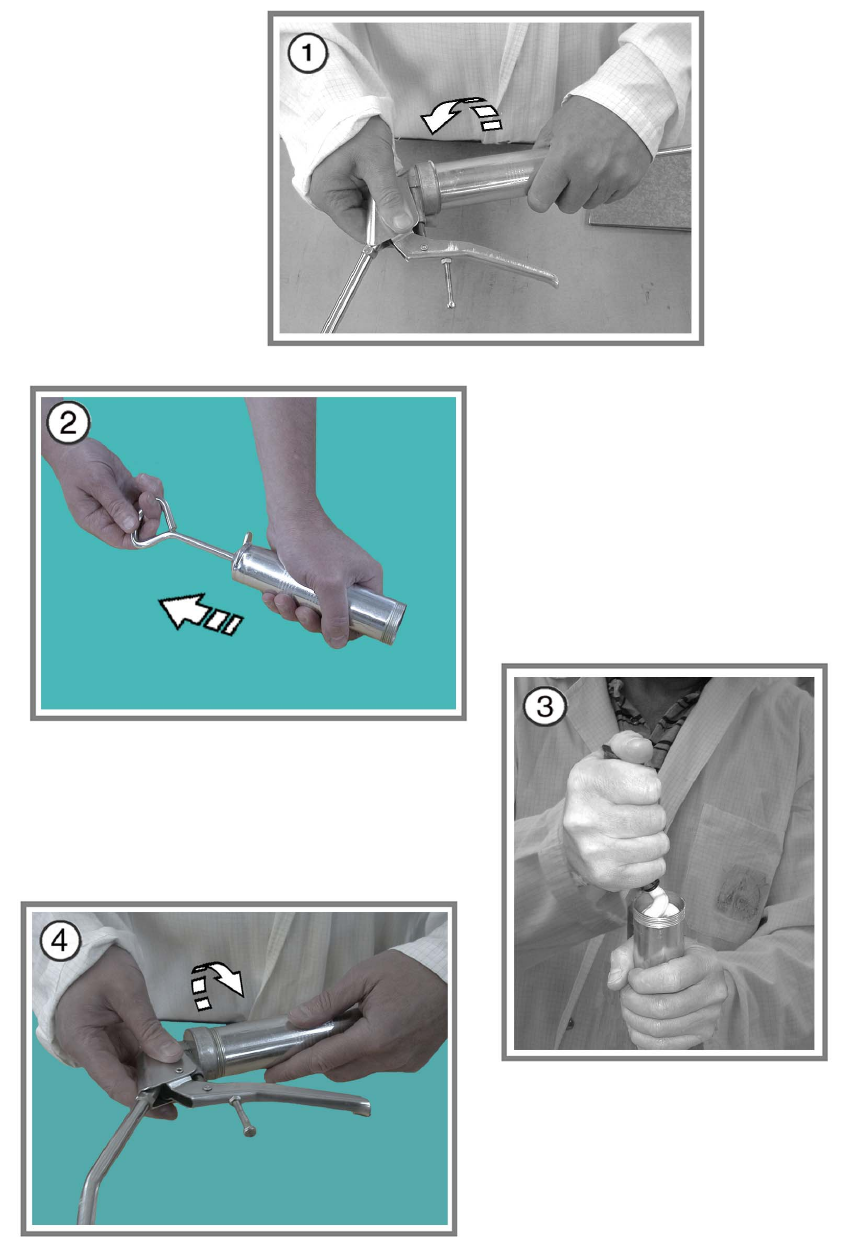 1

2

3

4