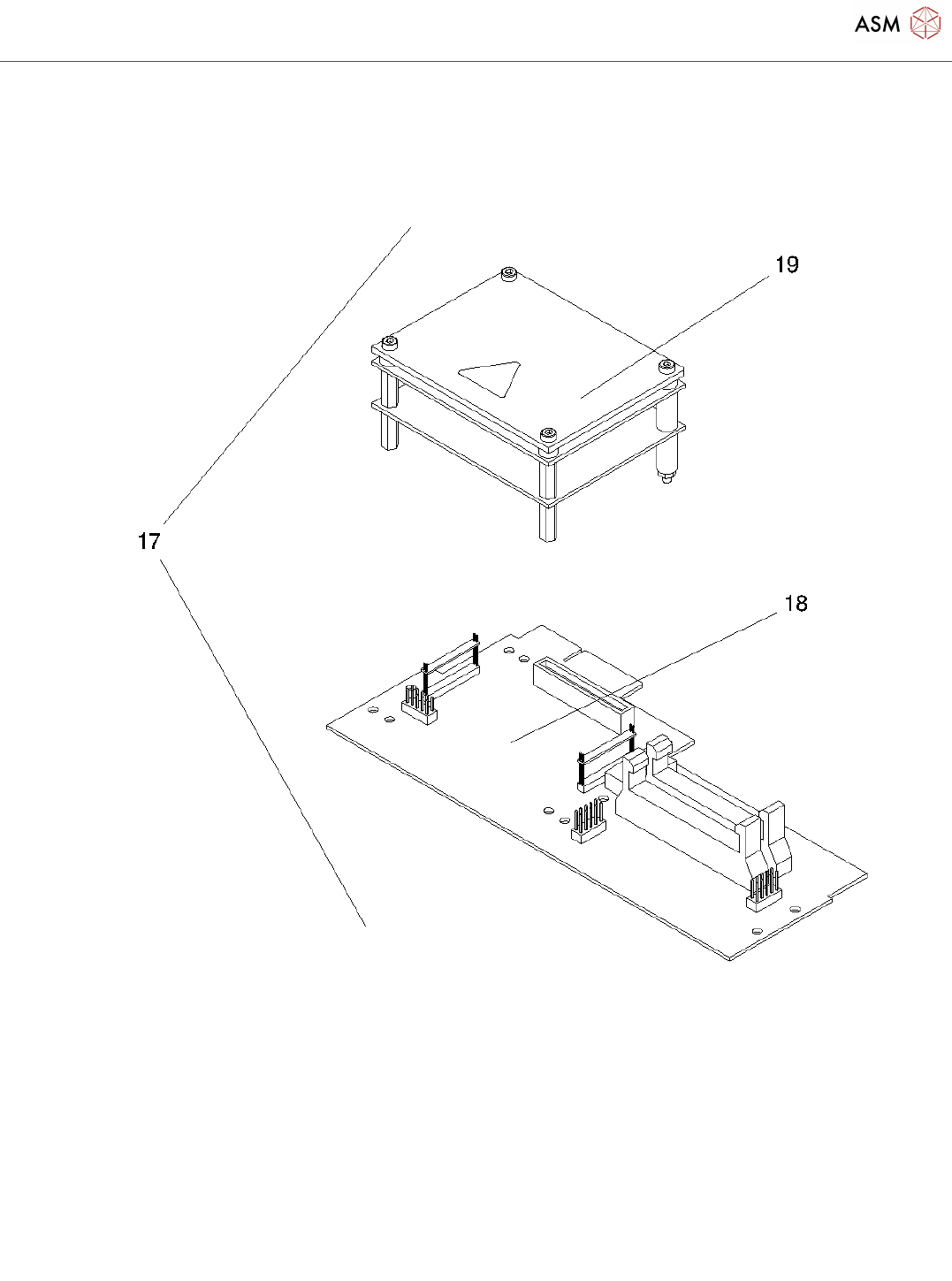 ASM

19

17

18